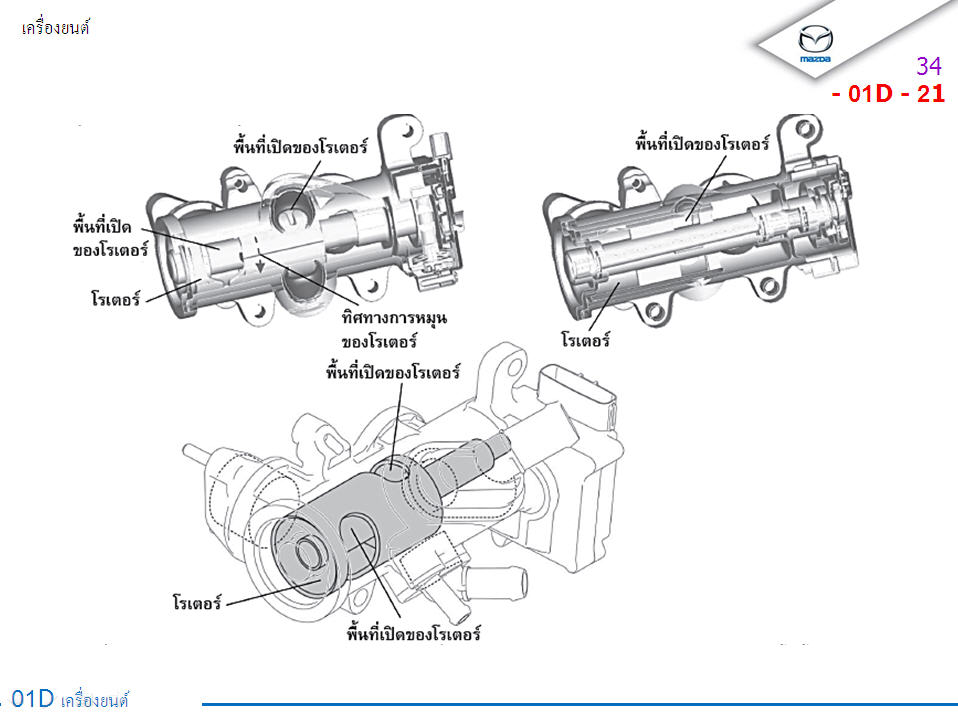 เครื่องยนต์

mazda

34

- 01D - 21

พื้นที่เปิดของโรเตอร์

พื้นที่เปิด ของโรเตอร์

โรเตอร์

ทิศทางการหมุน ของโรเตอร์

พื้นที่เปิดของโรเตอร์

โรเตอร์

พื้นที่เปิดของโรเตอร์

โรเตอร์

พื้นที่เปิดของโรเตอร์

. 01D เครื่องยนต์