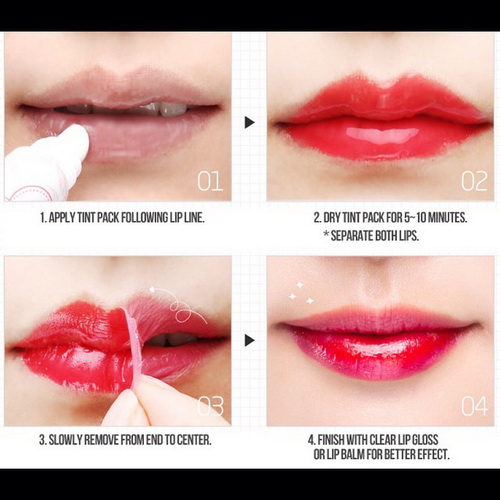 01

1. APPLY TINT PACK FOLLOWING LIP LINE.

02

2. DRY TINT PACK FOR 5~10 MINUTES.
* SEPARATE BOTH LIPS.

03

3. SLOWLY REMOVE FROM END TO CENTER.

04

4. FINISH WITH CLEAR LIP GLOSS OR LIP BALM FOR BETTER EFFECT.