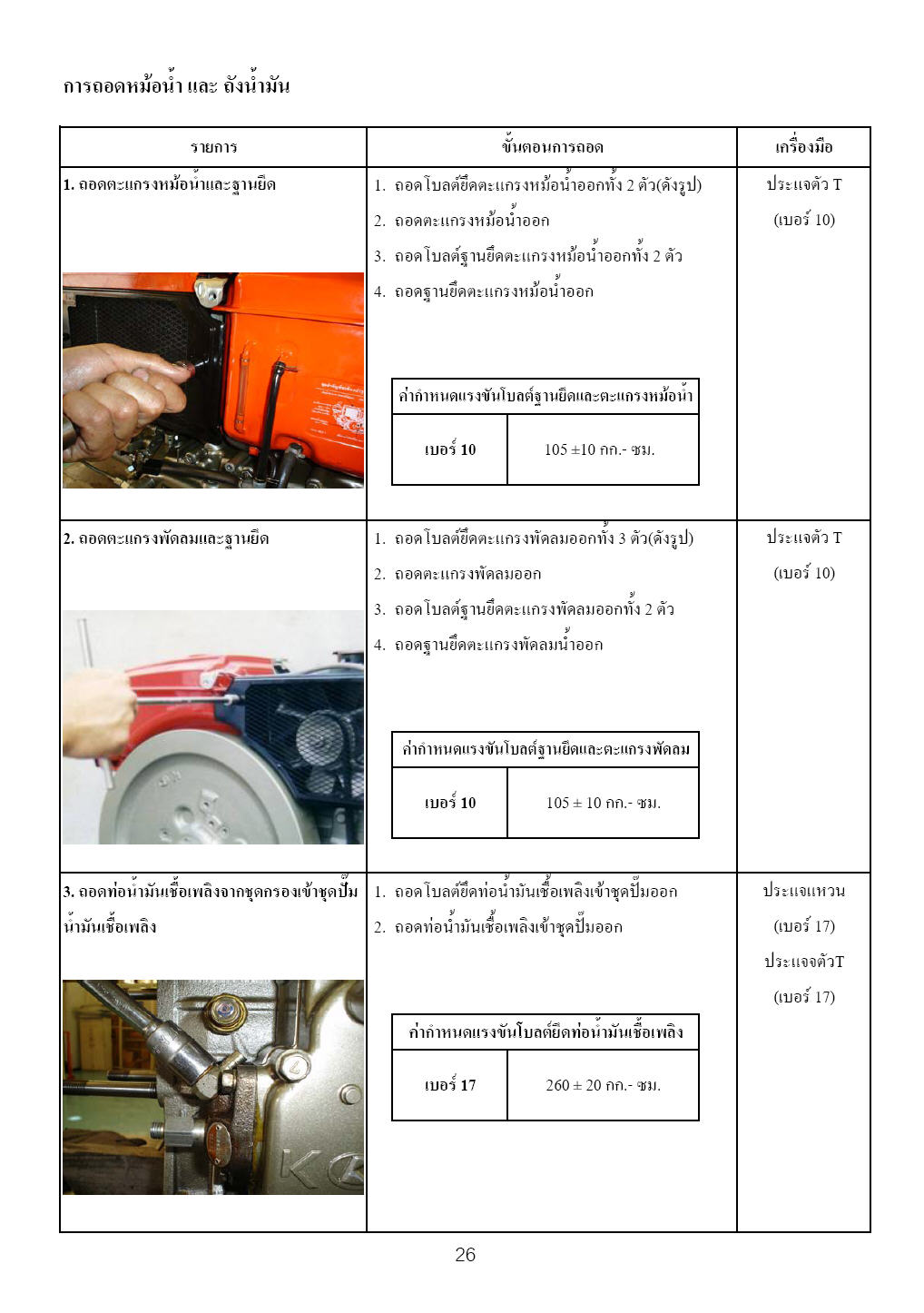 การถอดหม้อน้ำ และ ถังน้ำมัน

| รายการ | ขั้นตอนการถอด | เครื่องมือ |
|---|---|---|
| 1. ถอดตะแกรงหม้อน้ำและฐานยึด | 1. ถอดโบลต์ยึดตะแกรงหม้อน้ำออกทั้ง 2 ตัว(ดังรูป) 2. ถอดตะแกรงหม้อน้ำออก 3. ถอดโบลต์ฐานยึดตะแกรงหม้อน้ำออกทั้ง 2 ตัว 4. ถอดฐานยึดตะแกรงหม้อน้ำออก | ประแจตัว T (เบอร์ 10) |
| 2. ถอดตะแกรงพัดลมและฐานยึด | 1. ถอดโบลต์ยึดตะแกรงพัดลมออกทั้ง 3 ตัว(ดังรูป) 2. ถอดตะแกรงพัดลมออก 3. ถอดโบลต์ฐานยึดตะแกรงพัดลมออกทั้ง 2 ตัว 4. ถอดฐานยึดตะแกรงพัดลมน้ำออก | ประแจตัว T (เบอร์ 10) |
| 3. ถอดท่อน้ำมันเชื้อเพลิงจากชุดกรองเข้าชุดปั๊มน้ำมันเชื้อเพลิง | 1. ถอดโบลต์ยึดท่อน้ำมันเชื้อเพลิงเข้าชุดปั๊มออก 2. ถอดท่อน้ำมันเชื้อเพลิงเข้าชุดปั๊มออก | ประแจแหวน (เบอร์ 17) ประแจตัวT (เบอร์ 17) |

| ค่ากำหนดแรงขันโบลต์ฐานยึดและตะแกรงหม้อน้ำ | |
|---|---|
| เบอร์ 10 | 105 ±10 กก.- ซม. |

| ค่ากำหนดแรงขันโบลต์ฐานยึดและตะแกรงพัดลม | |
|---|---|
| เบอร์ 10 | 105 ± 10 กก.- ซม. |

| ค่ากำหนดแรงขันโบลต์ยึดท่อน้ำมันเชื้อเพลิง | |
|---|---|
| เบอร์ 17 | 260 ± 20 กก.- ซม. |

26