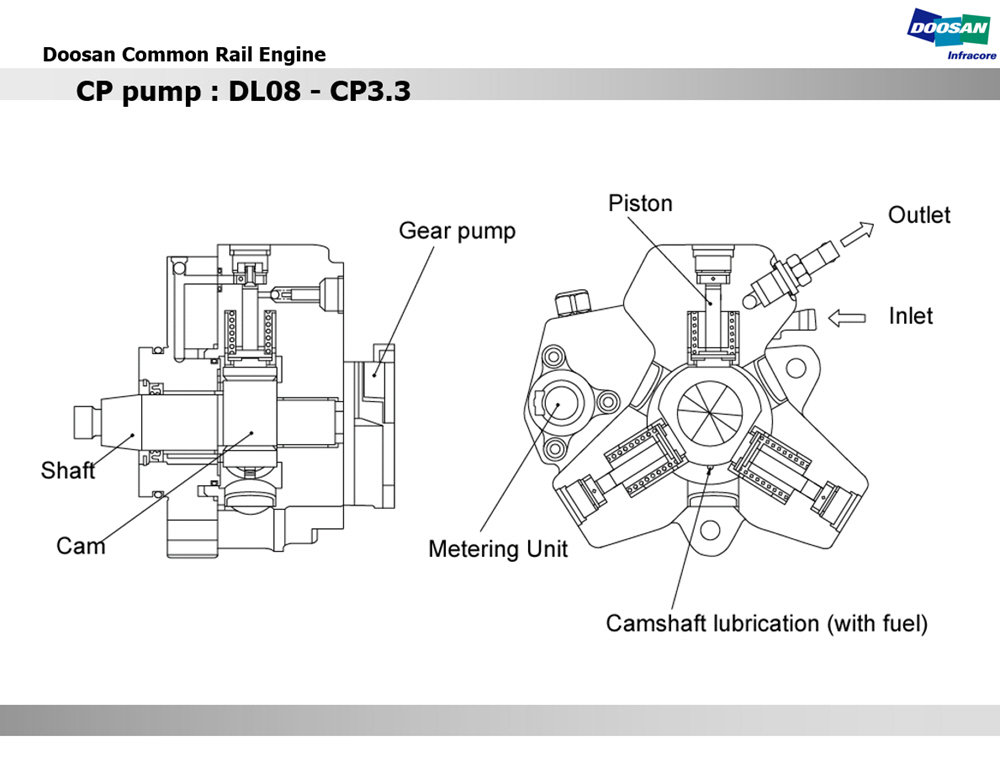 Doosan Common Rail Engine

DOOSAN
Infracore

CP pump : DL08 - CP3.3

Gear pump

Shaft

Cam

Piston

Outlet

Inlet

Metering Unit

Camshaft lubrication (with fuel)