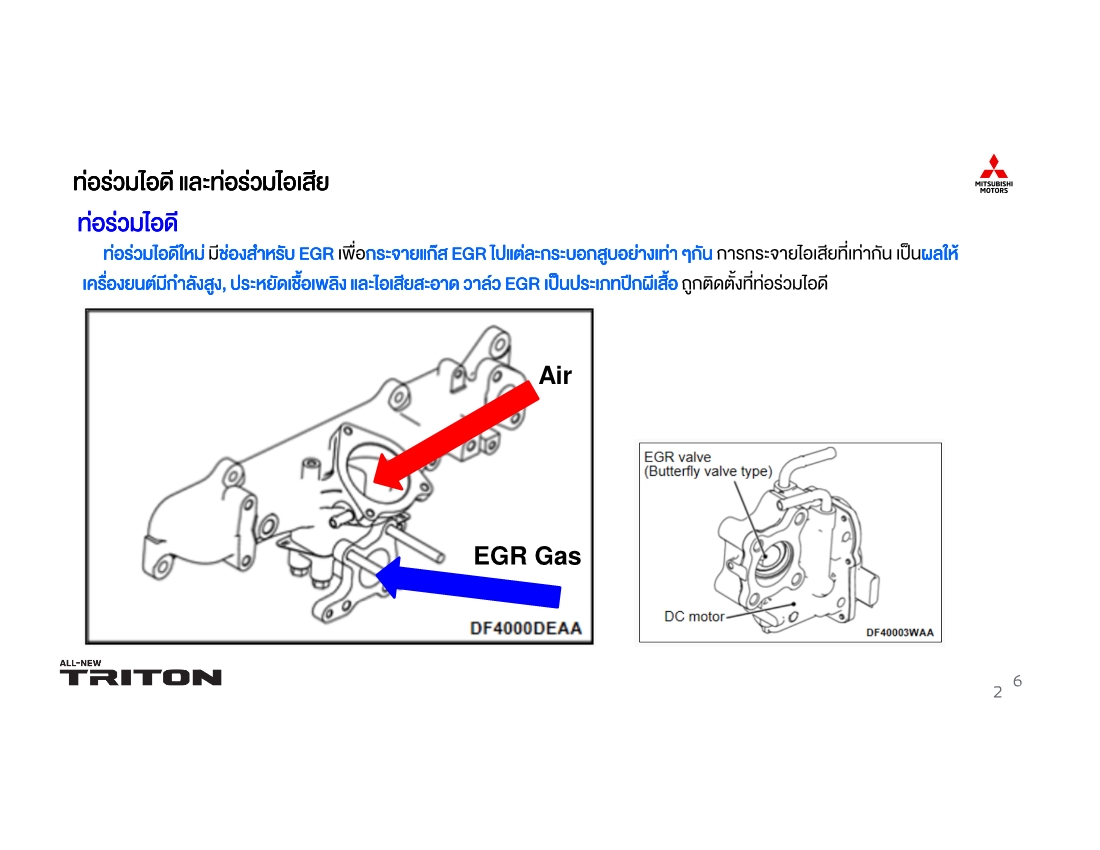 ท่อร่วมไอดี และท่อร่วมไอเสีย

MITSUBISHI MOTORS

ท่อร่วมไอดี

ท่อร่วมไอดีใหม่ มีช่องสำหรับ EGR เพื่อกระจายแก๊ส EGR ไปแต่ละกระบอกสูบอย่างเท่า ๆกัน การกระจายไอเสียที่เท่ากัน เป็นผลให้เครื่องยนต์มีกำลังสูง, ประหยัดเชื้อเพลิง และไอเสียสะอาด วาล์ว EGR เป็นประเภทปีกผีเสื้อ ถูกติดตั้งที่ท่อร่วมไอดี

Air

EGR Gas

DF4000DEAA

EGR valve
(Butterfly valve type)

DC motor

DF40003WAA

ALL-NEW
TRITON

2 6