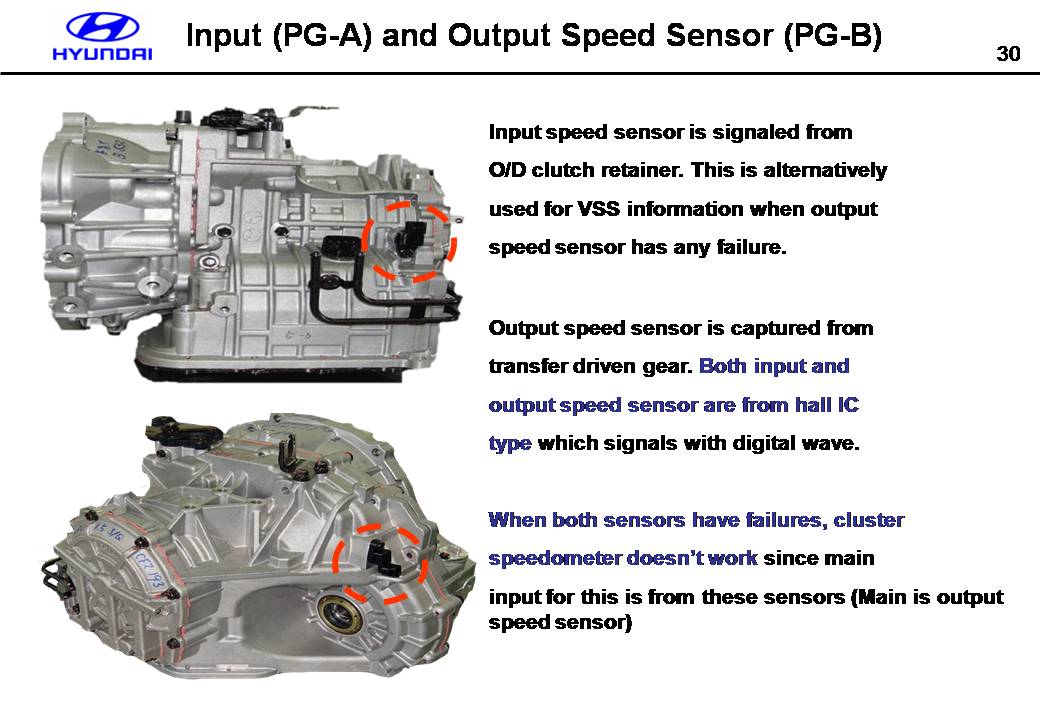 HYUNDAI

Input (PG-A) and Output Speed Sensor (PG-B)

30

Input speed sensor is signaled from O/D clutch retainer. This is alternatively used for VSS information when output speed sensor has any failure.

Output speed sensor is captured from transfer driven gear. Both input and output speed sensor are from hall IC type which signals with digital wave.

When both sensors have failures, cluster speedometer doesn't work since main input for this is from these sensors (Main is output speed sensor)