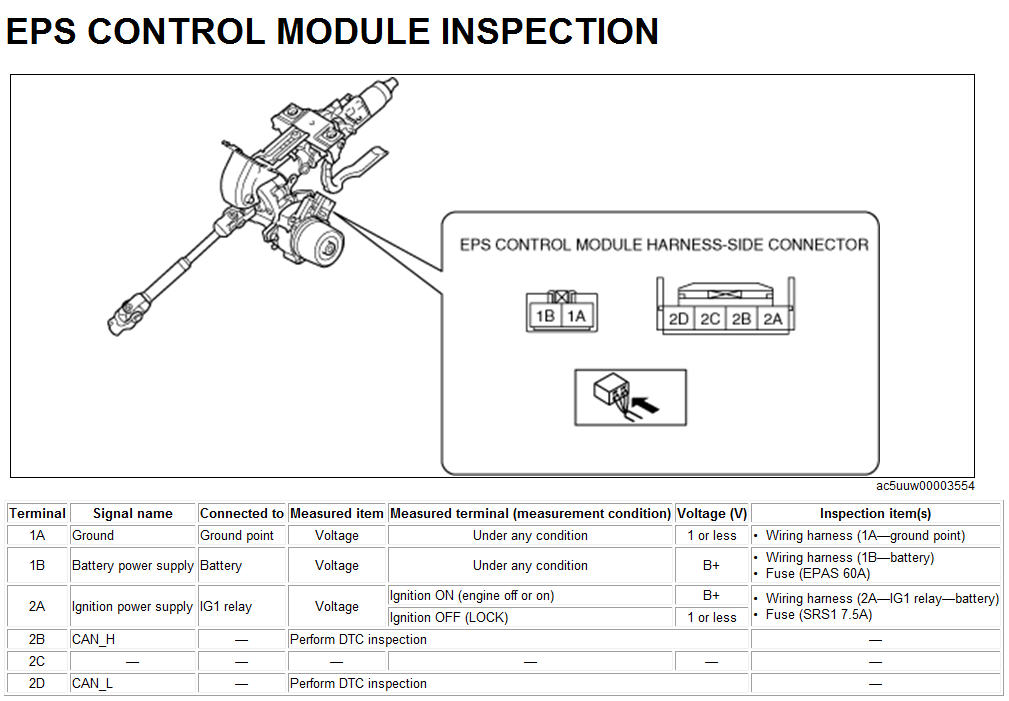 EPS CONTROL MODULE INSPECTION

EPS CONTROL MODULE HARNESS-SIDE CONNECTOR

1B 1A

2D 2C 2B 2A

ac5uuw00003554

| Terminal | Signal name | Connected to | Measured item | Measured terminal (measurement condition) | Voltage (V) | Inspection item(s) |
|---|---|---|---|---|---|---|
| 1A | Ground | Ground point | Voltage | Under any condition | 1 or less | • Wiring harness (1A—ground point) |
| 1B | Battery power supply | Battery | Voltage | Under any condition | B+ | • Wiring harness (1B—battery) • Fuse (EPAS 60A) |
| 2A | Ignition power supply | IG1 relay | Voltage | Ignition ON (engine off or on) | B+ | • Wiring harness (2A—IG1 relay—battery) • Fuse (SRS1 7.5A) |
| | | | | Ignition OFF (LOCK) | 1 or less | |
| 2B | CAN_H | — | Perform DTC inspection | | | — |
| 2C | — | — | — | — | — | — |
| 2D | CAN_L | — | Perform DTC inspection | | | — |