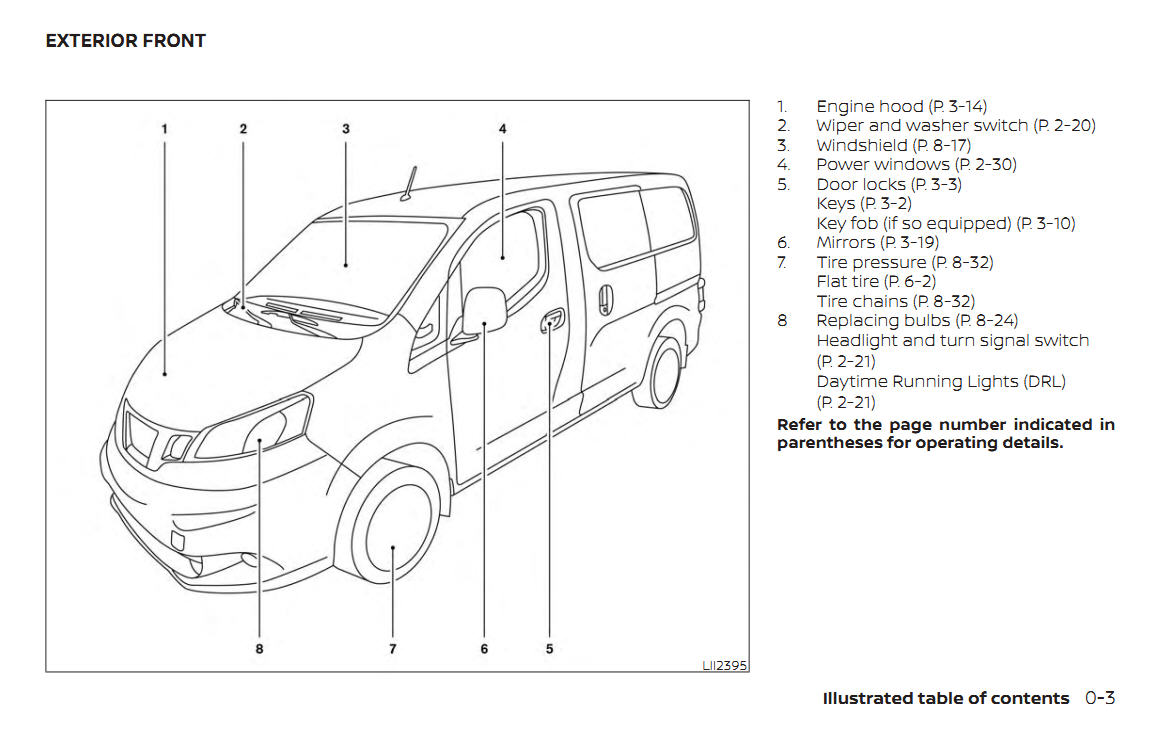 EXTERIOR FRONT

1 2 3 4

8 7 6 5

LII2395

1. Engine hood (P. 3-14)
2. Wiper and washer switch (P. 2-20)
3. Windshield (P. 8-17)
4. Power windows (P. 2-30)
5. Door locks (P. 3-3)
Keys (P. 3-2)
Key fob (if so equipped) (P. 3-10)
6. Mirrors (P. 3-19)
7. Tire pressure (P. 8-32)
Flat tire (P. 6-2)
Tire chains (P. 8-32)
8 Replacing bulbs (P. 8-24)
Headlight and turn signal switch (P. 2-21)
Daytime Running Lights (DRL) (P. 2-21)

Refer to the page number indicated in parentheses for operating details.

Illustrated table of contents 0-3