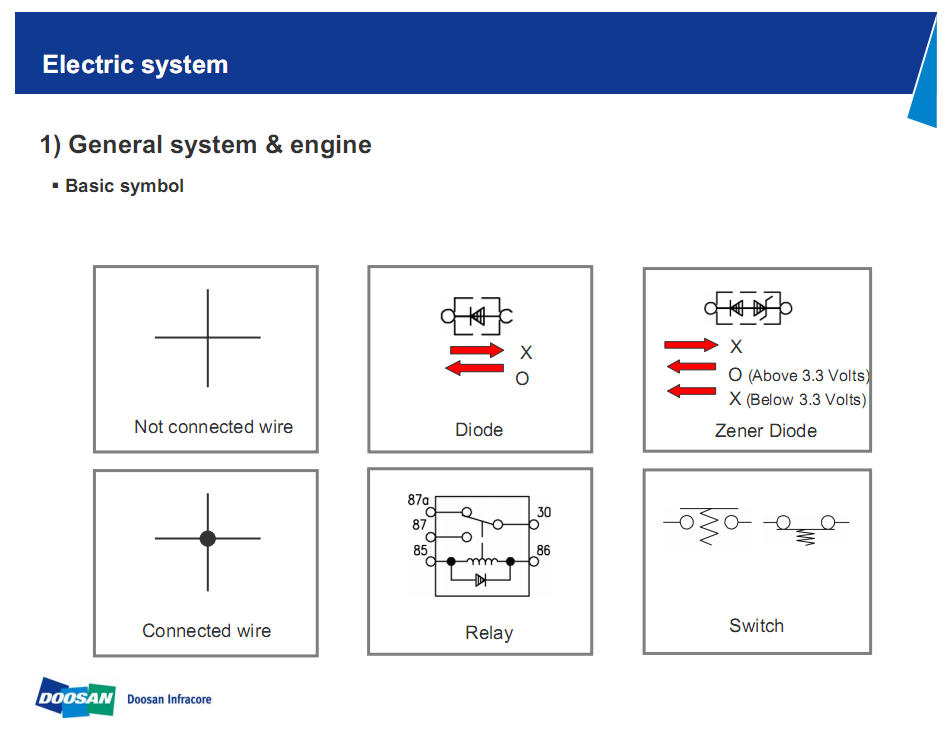 Electric system

1) General system & engine

▪ Basic symbol

Not connected wire

X
O
Diode

X
O (Above 3.3 Volts)
X (Below 3.3 Volts)
Zener Diode

Connected wire

87a
87
85
30
86
Relay

Switch

DOOSAN Doosan Infracore