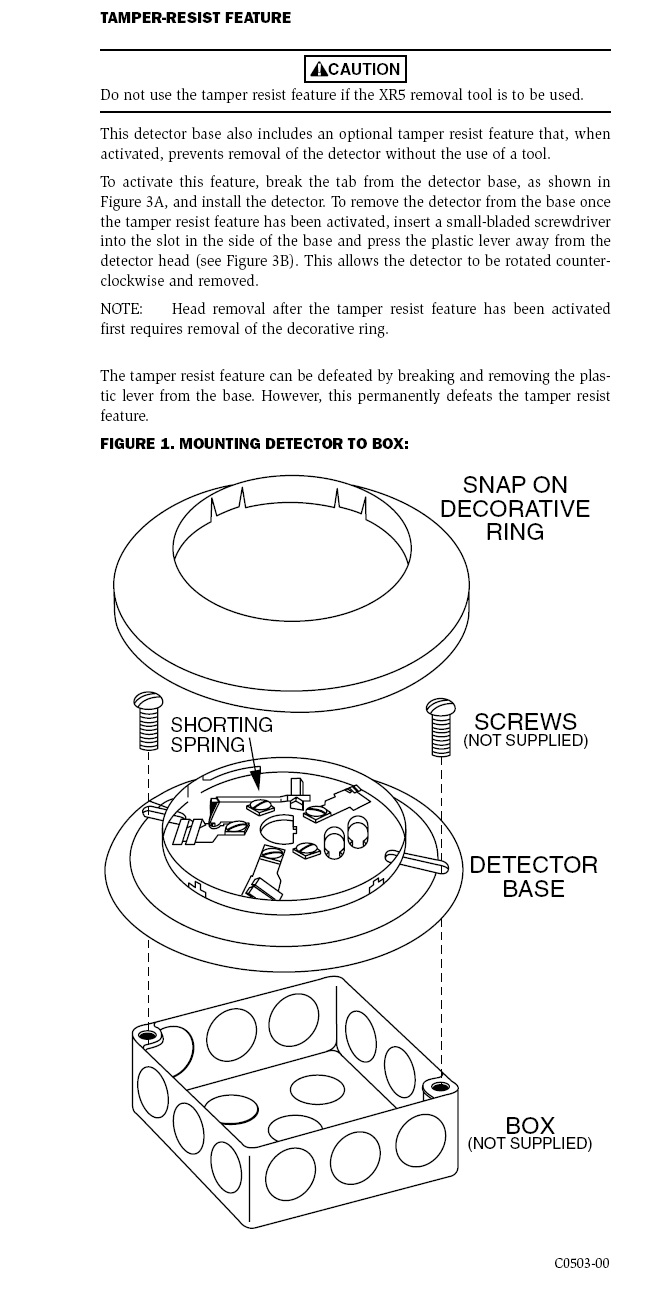 TAMPER-RESIST FEATURE

CAUTION

Do not use the tamper resist feature if the XR5 removal tool is to be used.

This detector base also includes an optional tamper resist feature that, when activated, prevents removal of the detector without the use of a tool.

To activate this feature, break the tab from the detector base, as shown in Figure 3A, and install the detector. To remove the detector from the base once the tamper resist feature has been activated, insert a small-bladed screwdriver into the slot in the side of the base and press the plastic lever away from the detector head (see Figure 3B). This allows the detector to be rotated counterclockwise and removed.

NOTE: Head removal after the tamper resist feature has been activated first requires removal of the decorative ring.

The tamper resist feature can be defeated by breaking and removing the plastic lever from the base. However, this permanently defeats the tamper resist feature.

FIGURE 1. MOUNTING DETECTOR TO BOX:

SNAP ON DECORATIVE RING

SHORTING SPRING

SCREWS (NOT SUPPLIED)

DETECTOR BASE

BOX (NOT SUPPLIED)

C0503-00