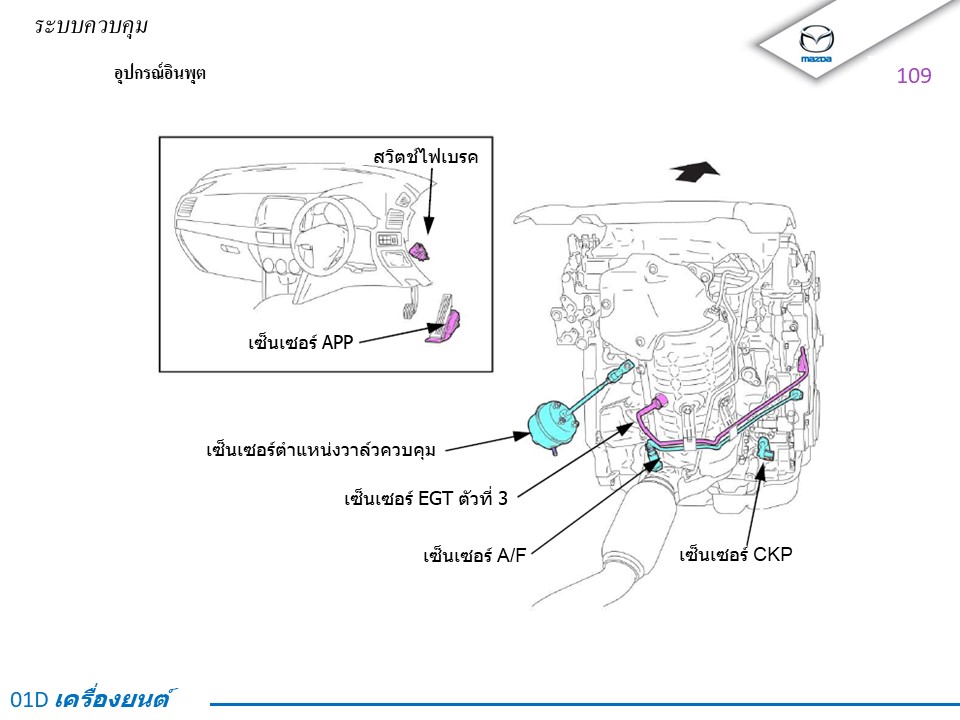 ระบบควบคุม

อุปกรณ์อินพุต

mazda

109

สวิตช์ไฟเบรค

เซ็นเซอร์ APP

เซ็นเซอร์ตำแหน่งวาล์วควบคุม

เซ็นเซอร์ EGT ตัวที่ 3

เซ็นเซอร์ A/F

เซ็นเซอร์ CKP

01D เครื่องยนต์