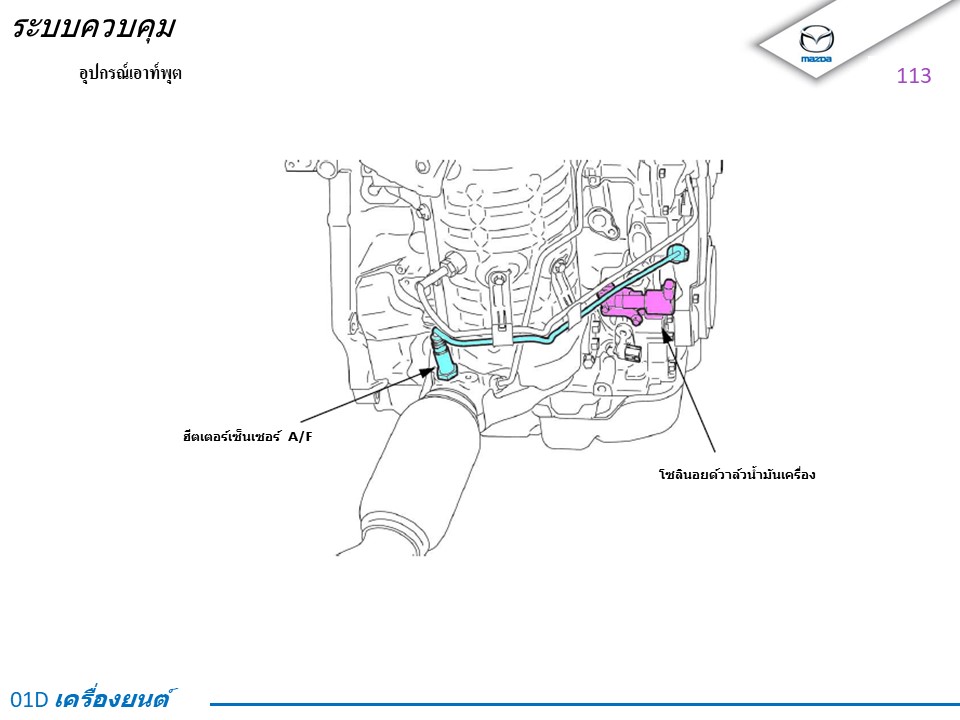 ระบบควบคุม

อุปกรณ์เอาท์พุต

mazda

113

ฮีตเตอร์เซ็นเซอร์ A/F

โซลินอยด์วาล์วน้ำมันเครื่อง

01D เครื่องยนต์