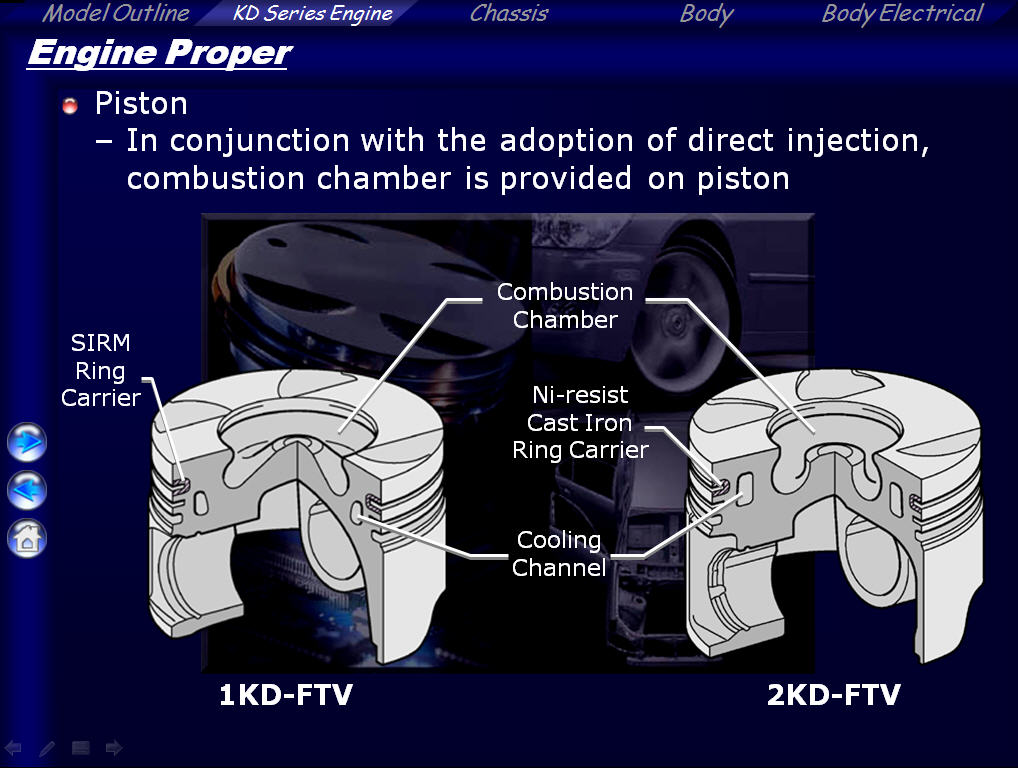 Model Outline KD Series Engine Chassis Body Body Electrical

Engine Proper

Piston
– In conjunction with the adoption of direct injection, combustion chamber is provided on piston

SIRM Ring Carrier

Combustion Chamber

Ni-resist Cast Iron Ring Carrier

Cooling Channel

1KD-FTV

2KD-FTV