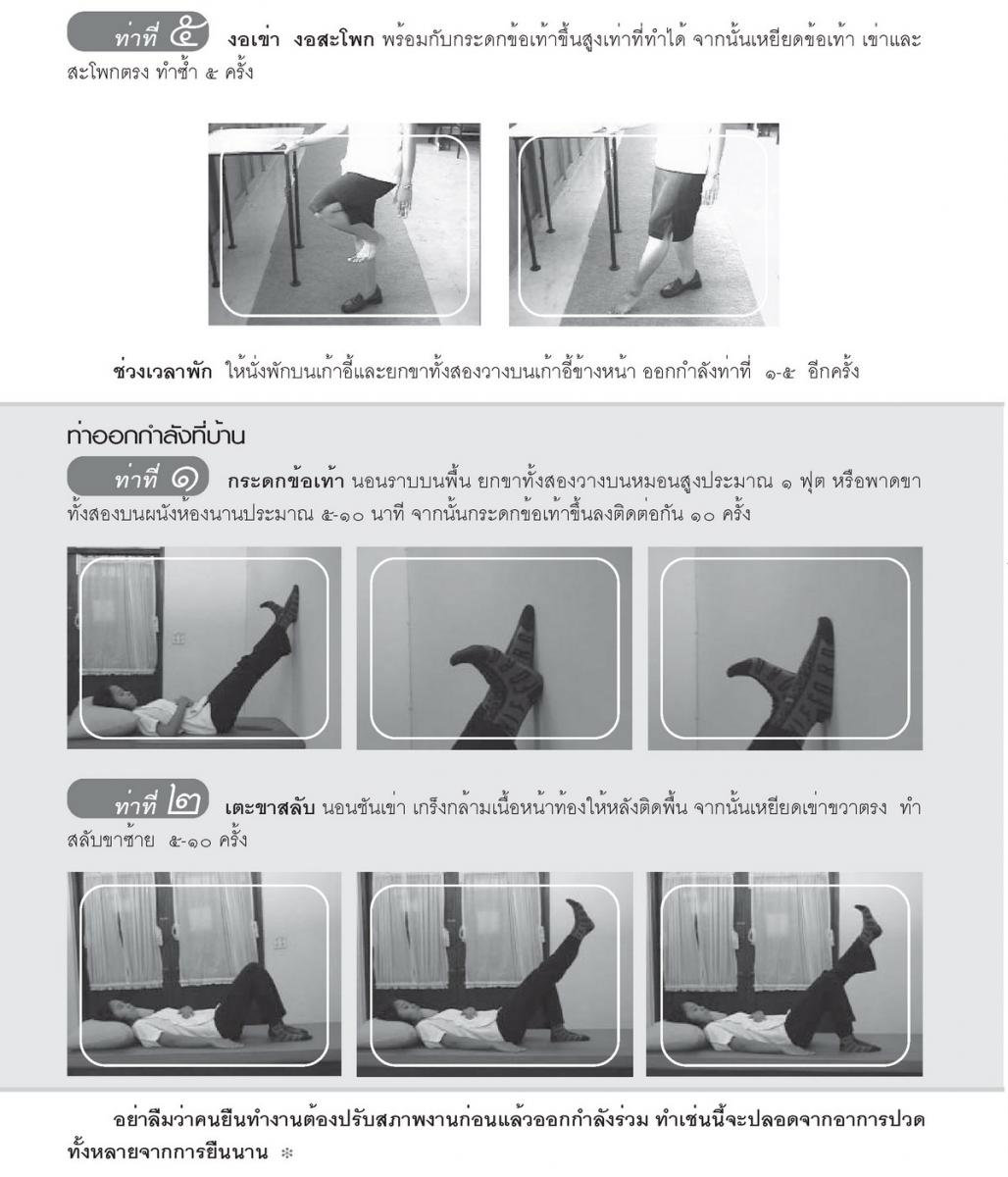 ท่าที่ ๕ งอเข่า งอสะโพก พร้อมกับกระดกข้อเท้าขึ้นสูงเท่าที่ทำได้ จากนั้นเหยียดข้อเท้า เข่าและสะโพกตรง ทำซ้ำ ๕ ครั้ง

ช่วงเวลาพัก ให้นั่งพักบนเก้าอี้และยกขาทั้งสองวางบนเก้าอี้ข้างหน้า ออกกำลังท่าที่ ๑-๕ อีกครั้ง

ท่าออกกำลังที่บ้าน

ท่าที่ ๑ กระดกข้อเท้า นอนราบบนพื้น ยกขาทั้งสองวางบนหมอนสูงประมาณ ๑ ฟุต หรือพาดขาทั้งสองบนผนังห้องนานประมาณ ๕-๑๐ นาที จากนั้นกระดกข้อเท้าขึ้นลงติดต่อกัน ๑๐ ครั้ง

ท่าที่ ๒ เตะขาสลับ นอนชันเข่า เกร็งกล้ามเนื้อหน้าท้องให้หลังติดพื้น จากนั้นเหยียดเข่าขวาตรง ทำสลับขาซ้าย ๕-๑๐ ครั้ง

อย่าลืมว่าคนยืนทำงานต้องปรับสภาพงานก่อนแล้วออกกำลังร่วม ทำเช่นนี้จะปลอดจากอาการปวดทั้งหลายจากการยืนนาน ❊