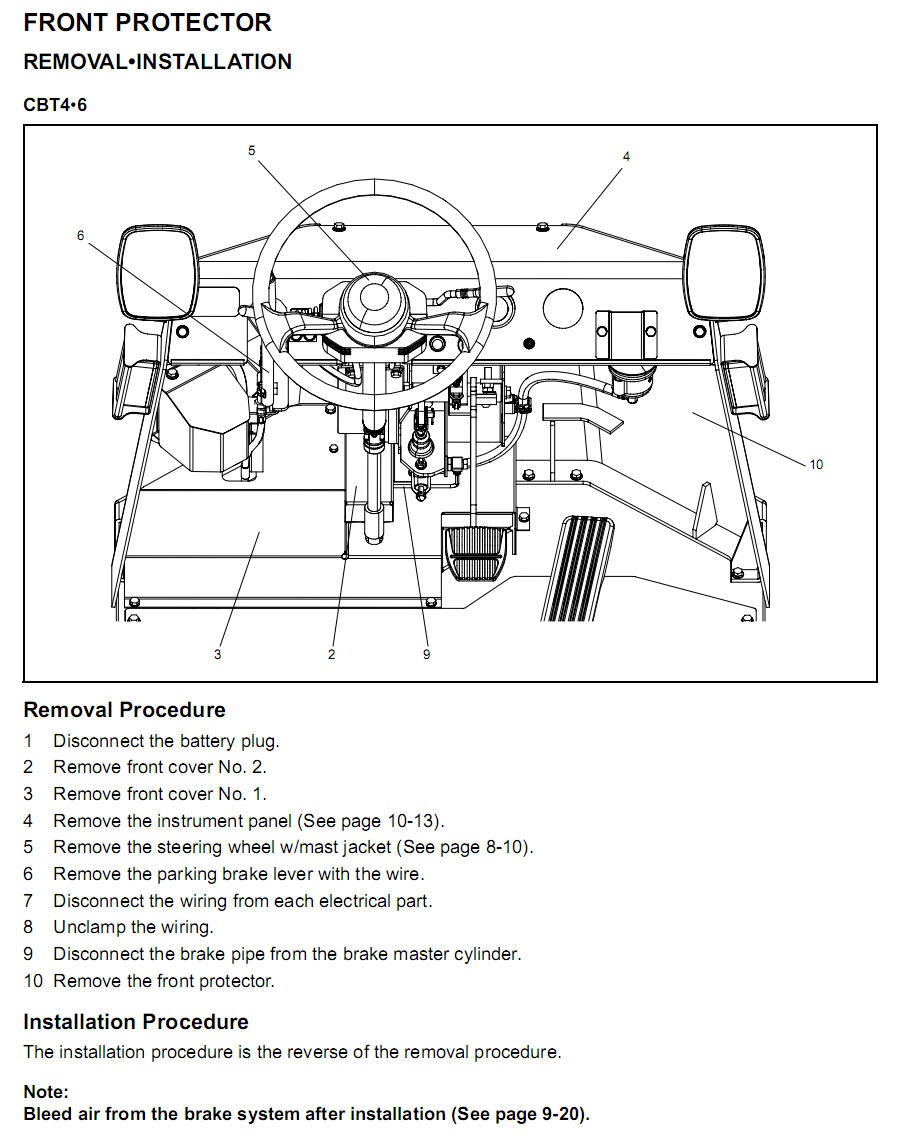 FRONT PROTECTOR

REMOVAL•INSTALLATION

CBT4•6

5
4
6
10
3
2
9

Removal Procedure

1 Disconnect the battery plug.
2 Remove front cover No. 2.
3 Remove front cover No. 1.
4 Remove the instrument panel (See page 10-13).
5 Remove the steering wheel w/mast jacket (See page 8-10).
6 Remove the parking brake lever with the wire.
7 Disconnect the wiring from each electrical part.
8 Unclamp the wiring.
9 Disconnect the brake pipe from the brake master cylinder.
10 Remove the front protector.

Installation Procedure

The installation procedure is the reverse of the removal procedure.

Note:
Bleed air from the brake system after installation (See page 9-20).