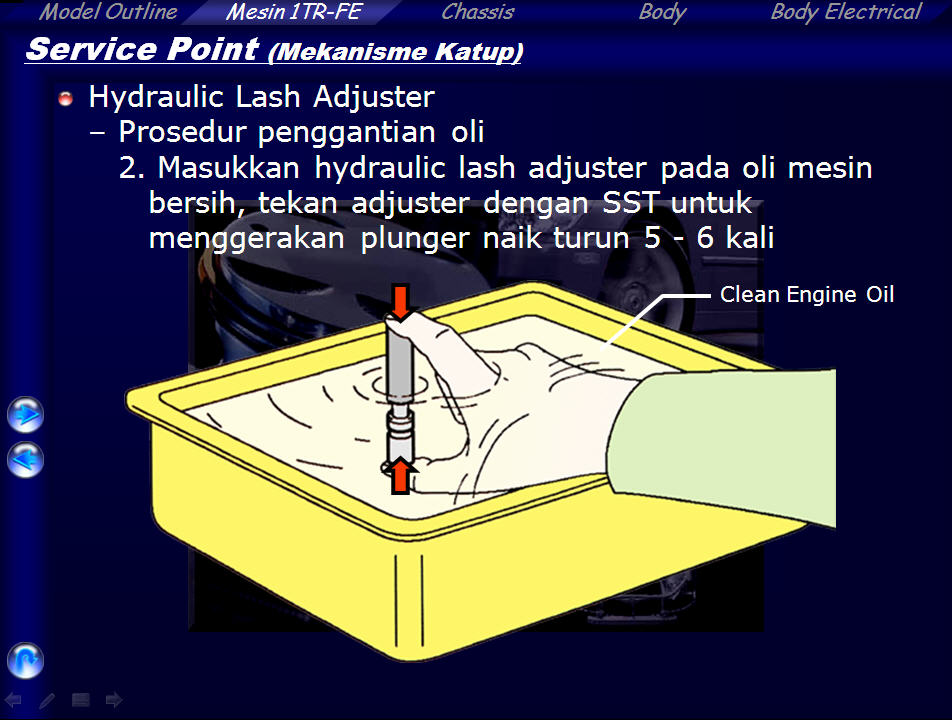 Model Outline Mesin 1TR-FE Chassis Body Body Electrical

Service Point (Mekanisme Katup)

Hydraulic Lash Adjuster
– Prosedur penggantian oli
2. Masukkan hydraulic lash adjuster pada oli mesin bersih, tekan adjuster dengan SST untuk menggerakan plunger naik turun 5 - 6 kali

Clean Engine Oil