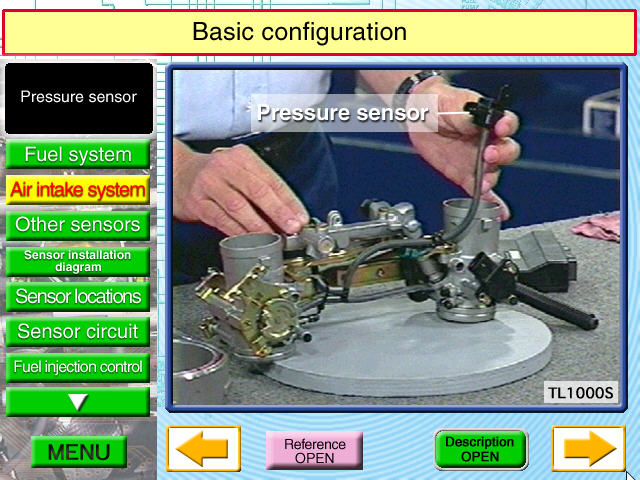 Basic configuration

Pressure sensor

Fuel system

Air intake system

Other sensors

Sensor installation diagram

Sensor locations

Sensor circuit

Fuel injection control

MENU

Pressure sensor

TL1000S

Reference OPEN

Description OPEN