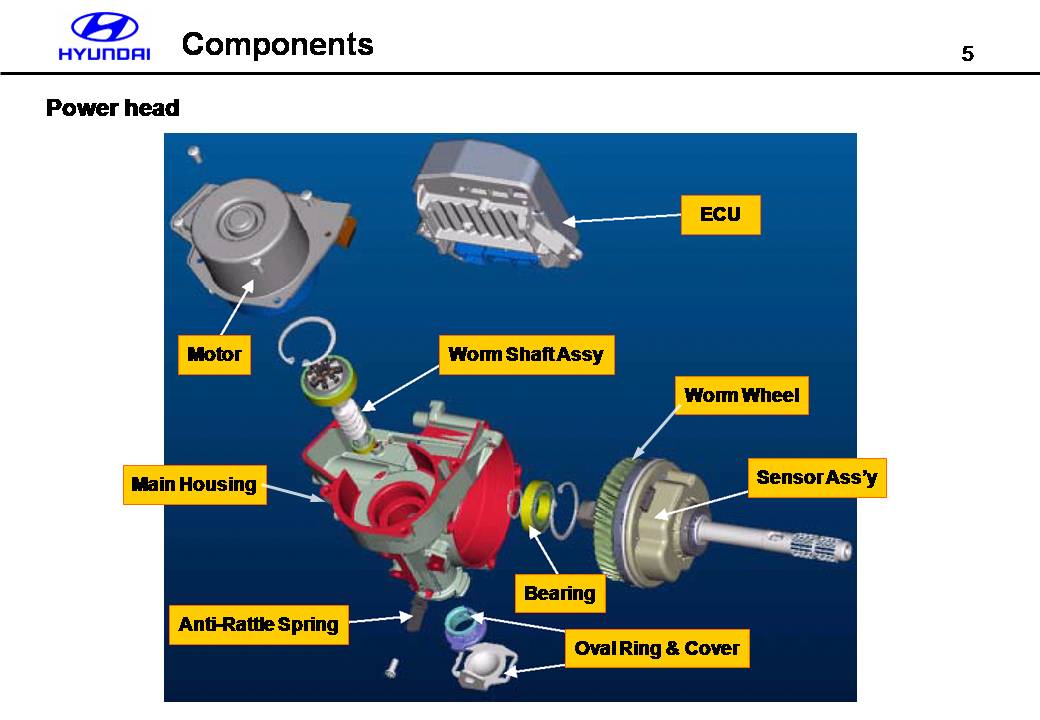 HYUNDAI Components

5

Power head

ECU

Motor

Worm Shaft Assy

Worm Wheel

Main Housing

Sensor Ass'y

Bearing

Anti-Rattle Spring

Oval Ring & Cover