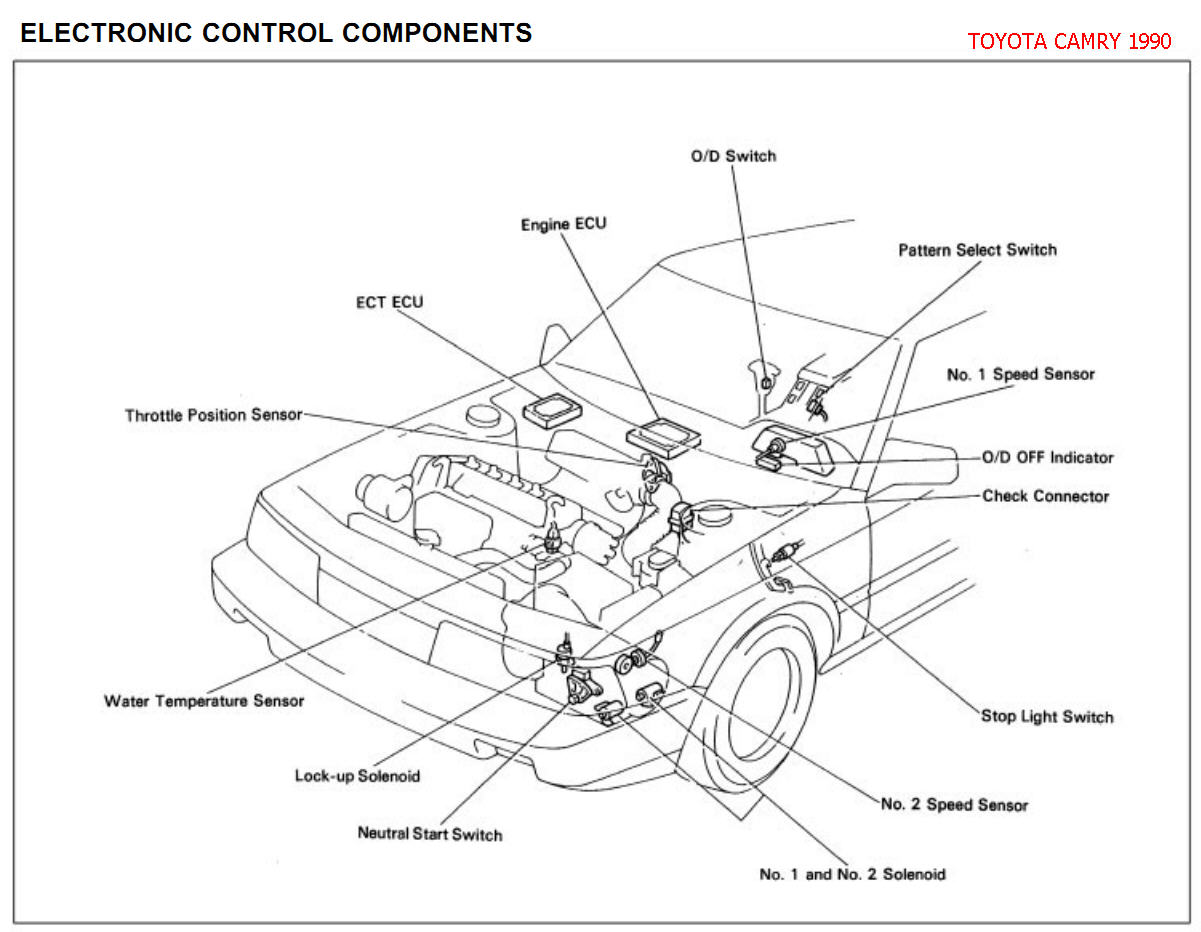 ELECTRONIC CONTROL COMPONENTS

TOYOTA CAMRY 1990

O/D Switch

Engine ECU

Pattern Select Switch

ECT ECU

No. 1 Speed Sensor

Throttle Position Sensor

O/D OFF Indicator

Check Connector

Water Temperature Sensor

Stop Light Switch

Lock-up Solenoid

No. 2 Speed Sensor

Neutral Start Switch

No. 1 and No. 2 Solenoid