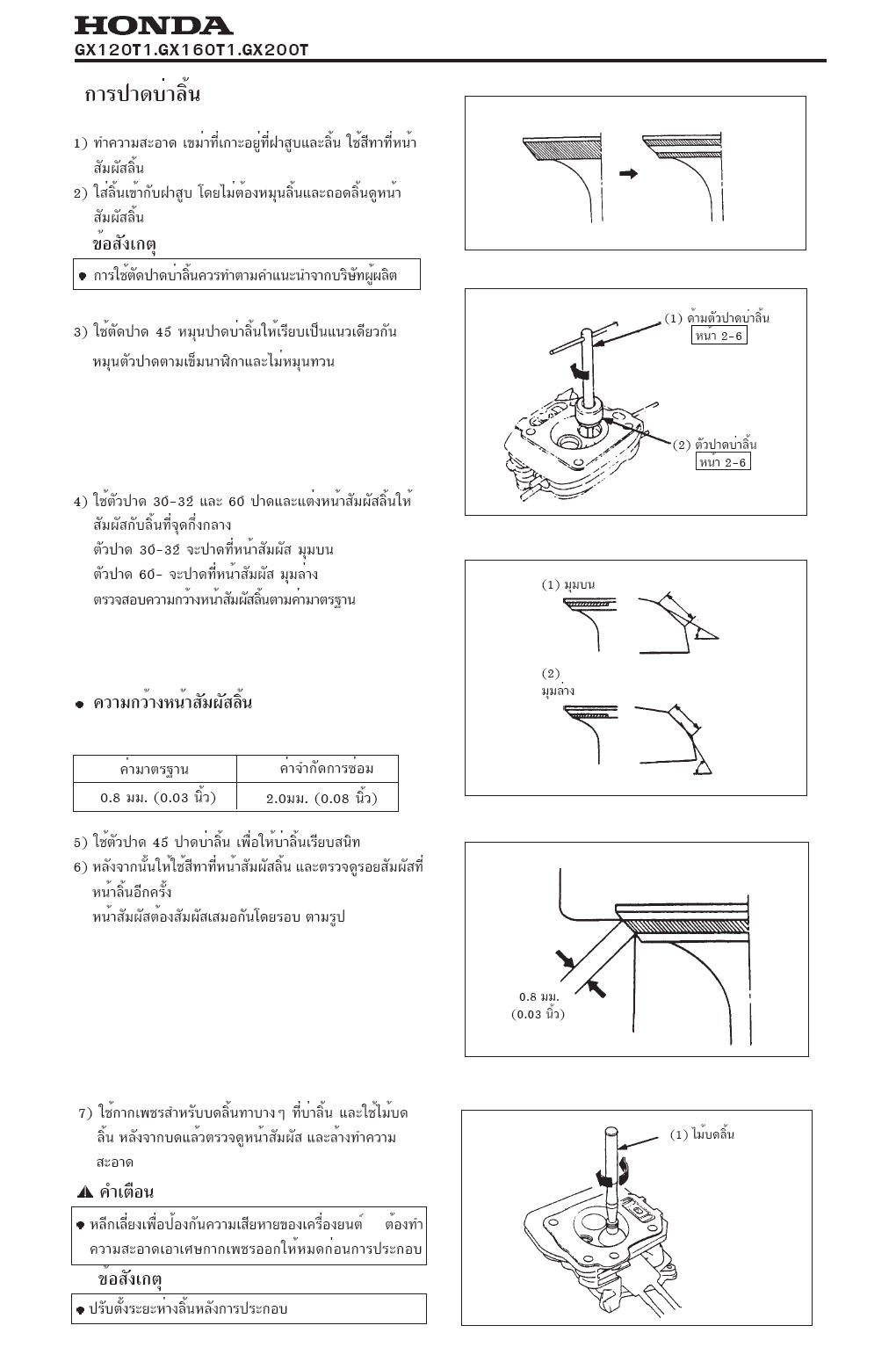 HONDA
GX120T1.GX160T1.GX200T

การปาดบ่าลิ้น

1) ทำความสะอาด เขม่าที่เกาะอยู่ที่ฝาสูบและลิ้น ใช้สีทาที่หน้าสัมผัสลิ้น
2) ใส่ลิ้นเข้ากับฝาสูบ โดยไม่ต้องหมุนลิ้นและถอดลิ้นดูหน้าสัมผัสลิ้น

ข้อสังเกตุ

● การใช้ตัดปาดบ่าลิ้นควรทำตามคำแนะนำจากบริษัทผู้ผลิต

3) ใช้ตัดปาด 45 หมุนปาดบ่าลิ้นให้เรียบเป็นแนวเดียวกัน หมุนตัวปาดตามเข็มนาฬิกาและไม่หมุนทวน

(1) ด้ามตัวปาดบ่าลิ้น
หนา 2-6
(2) ตัวปาดบ่าลิ้น
หนา 2-6

4) ใช้ตัวปาด 30-32 และ 60 ปาดและแต่งหน้าสัมผัสลิ้นให้สัมผัสกับลิ้นที่จุดกึ่งกลาง
ตัวปาด 30-32 จะปาดที่หน้าสัมผัส มุมบน
ตัวปาด 60- จะปาดที่หน้าสัมผัส มุมล่าง
ตรวจสอบความกว้างหน้าสัมผัสลิ้นตามค่ามาตรฐาน

(1) มุมบน
(2) มุมล่าง

● ความกว้างหน้าสัมผัสลิ้น

| ค่ามาตรฐาน | ค่าจำกัดการซ่อม |
|---|---|
| 0.8 มม. (0.03 นิ้ว) | 2.0มม. (0.08 นิ้ว) |

5) ใช้ตัวปาด 45 ปาดบ่าลิ้น เพื่อให้บ่าลิ้นเรียบสนิท
6) หลังจากนั้นให้ใช้สีทาที่หน้าสัมผัสลิ้น และตรวจดูรอยสัมผัสที่หน้าลิ้นอีกครั้ง
หน้าสัมผัสต้องสัมผัสเสมอกันโดยรอบ ตามรูป

0.8 มม.
(0.03 นิ้ว)

7) ใช้กากเพชรสำหรับบดลิ้นทาบาง ๆ ที่บ่าลิ้น และใช้ไม้บดลิ้น หลังจากบดแล้วตรวจดูหน้าสัมผัส และล้างทำความสะอาด

(1) ไม้บดลิ้น

▲ คำเตือน

● หลีกเลี่ยงเพื่อป้องกันความเสียหายของเครื่องยนต์ ต้องทำความสะอาดเอาเศษกากเพชรออกให้หมดก่อนการประกอบ

ข้อสังเกตุ

● ปรับตั้งระยะห่างลิ้นหลังการประกอบ