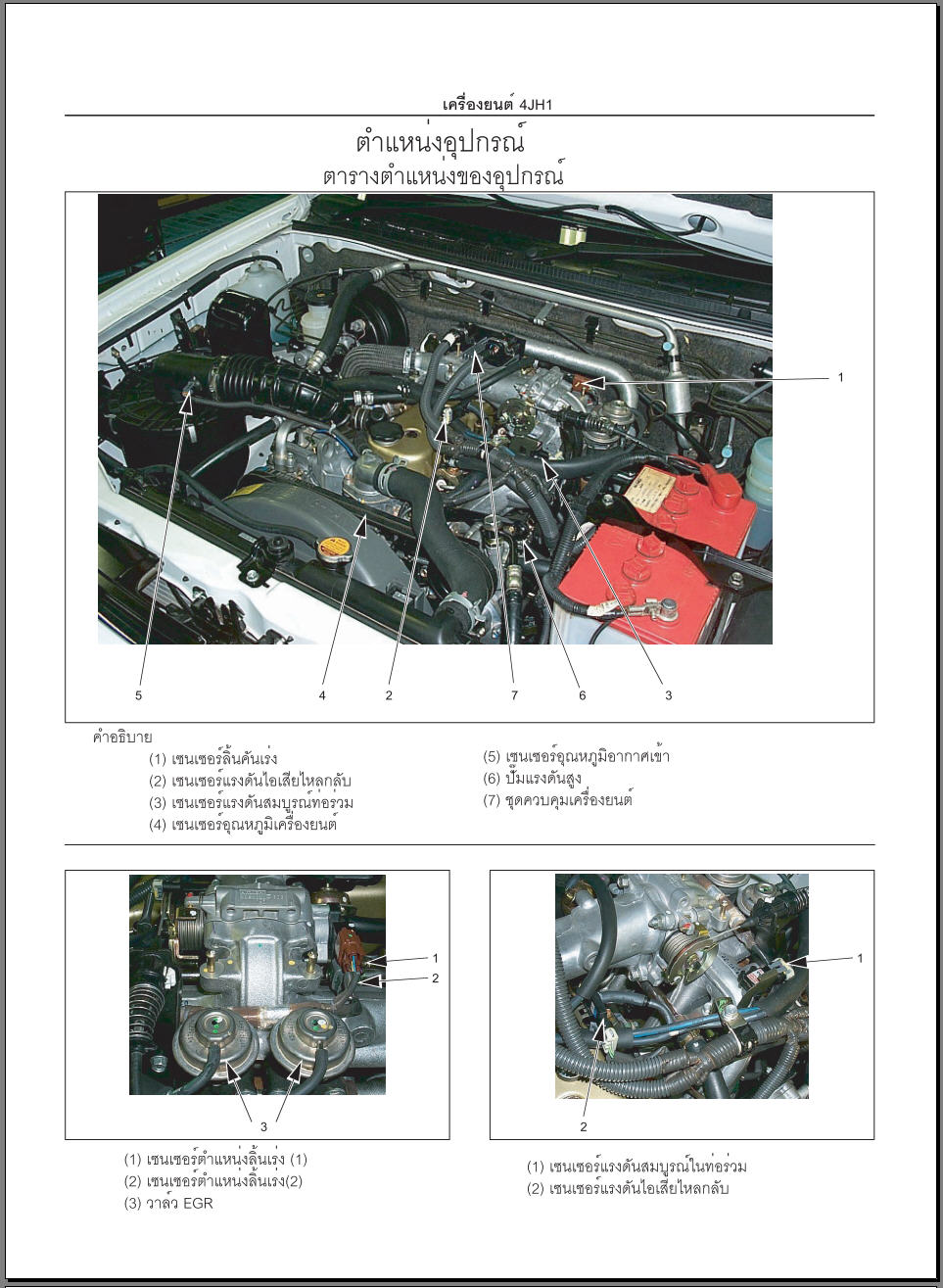 เครื่องยนต์ 4JH1

ตำแหน่งอุปกรณ์

ตารางตำแหน่งของอุปกรณ์

1

5 4 2 7 6 3

คำอธิบาย

(1) เซนเซอร์ลิ้นคันเร่ง
(2) เซนเซอร์แรงดันไอเสียไหลกลับ
(3) เซนเซอร์แรงดันสมบูรณ์ท่อร่วม
(4) เซนเซอร์อุณหภูมิเครื่องยนต์

(5) เซนเซอร์อุณหภูมิอากาศเข้า
(6) ปั๊มแรงดันสูง
(7) ชุดควบคุมเครื่องยนต์

1
2
3

(1) เซนเซอร์ตำแหน่งลิ้นเร่ง (1)
(2) เซนเซอร์ตำแหน่งลิ้นเร่ง(2)
(3) วาล์ว EGR

1
2

(1) เซนเซอร์แรงดันสมบูรณ์ในท่อร่วม
(2) เซนเซอร์แรงดันไอเสียไหลกลับ