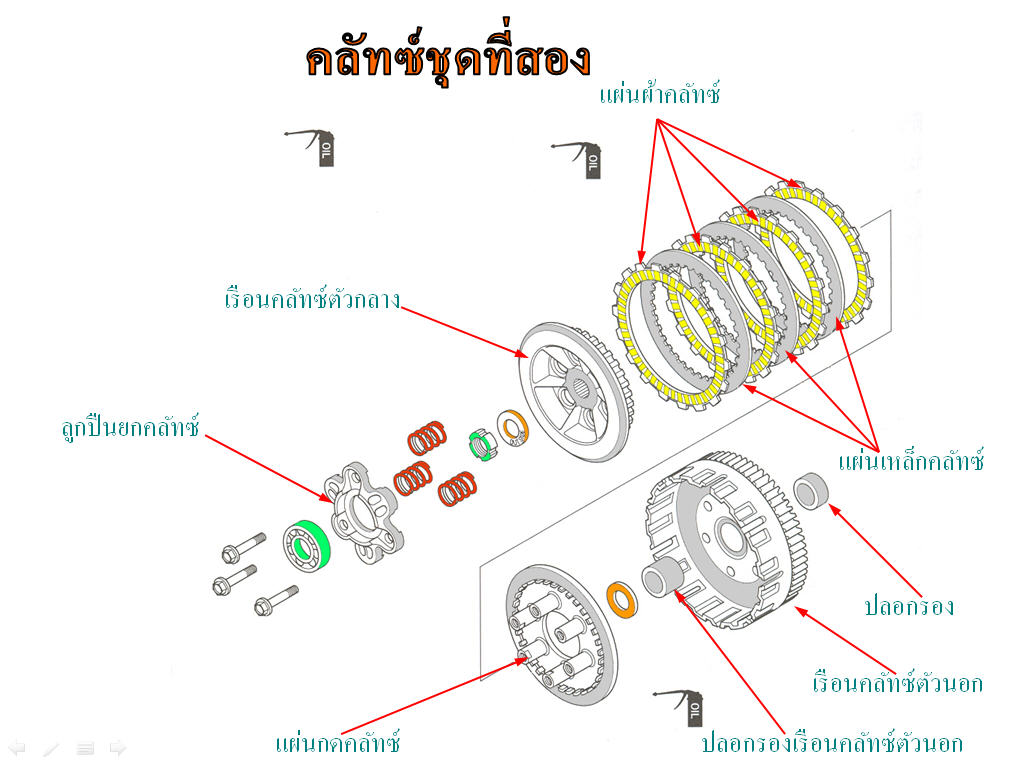 คลัทซ์ชุดที่สอง

แผ่นผ้าคลัทซ์

OIL

OIL

เรือนคลัทซ์ตัวกลาง

ลูกปืนยกคลัทซ์

แผ่นเหล็กคลัทซ์

ปลอกรอง

เรือนคลัทซ์ตัวนอก

OIL

แผ่นกดคลัทซ์

ปลอกรองเรือนคลัทซ์ตัวนอก