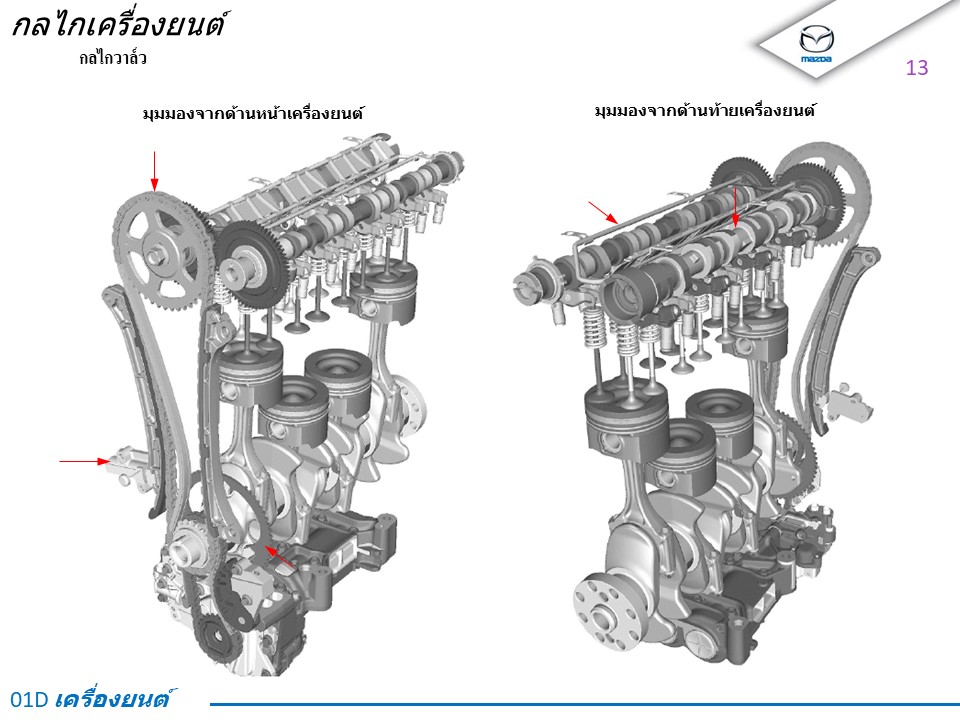 กลไกเครื่องยนต์

กลไกวาล์ว

mazda

13

มุมมองจากด้านหน้าเครื่องยนต์

มุมมองจากด้านท้ายเครื่องยนต์

01D เครื่องยนต์