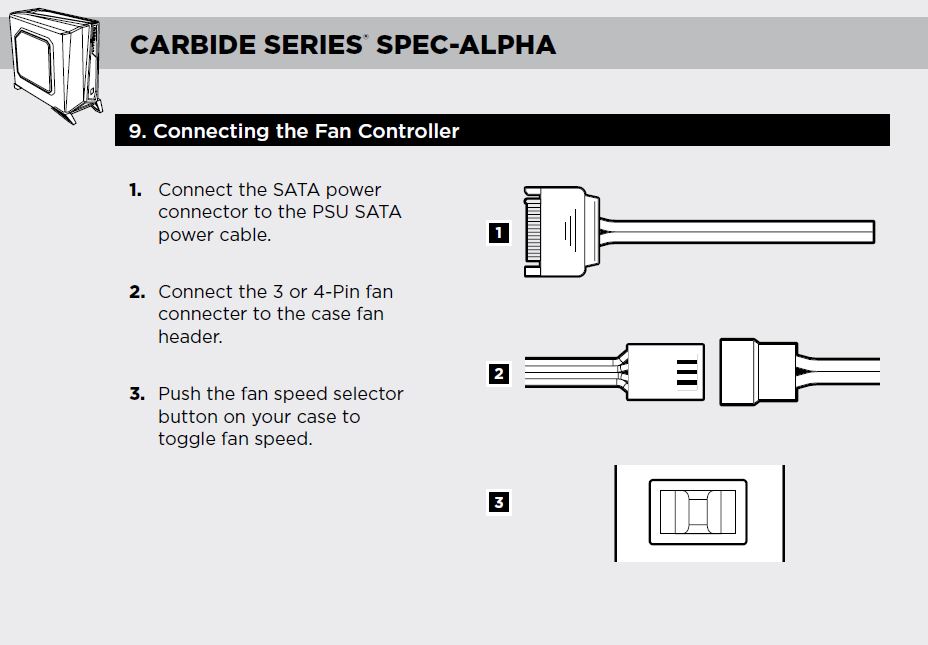 CARBIDE SERIES® SPEC-ALPHA

9. Connecting the Fan Controller

1. Connect the SATA power connector to the PSU SATA power cable.

2. Connect the 3 or 4-Pin fan connecter to the case fan header.

3. Push the fan speed selector button on your case to toggle fan speed.

1

2

3