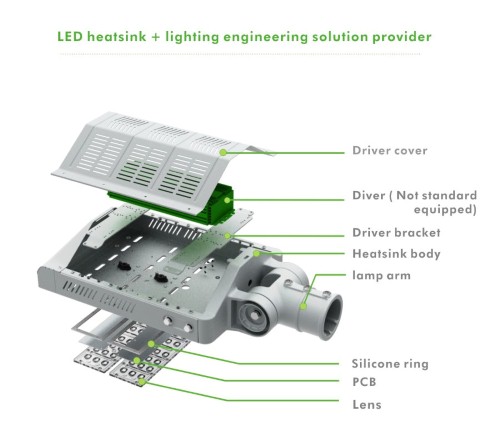 LED heatsink + lighting engineering solution provider

Driver cover

Diver ( Not standard equipped)

Driver bracket

Heatsink body

lamp arm

Silicone ring

PCB

Lens