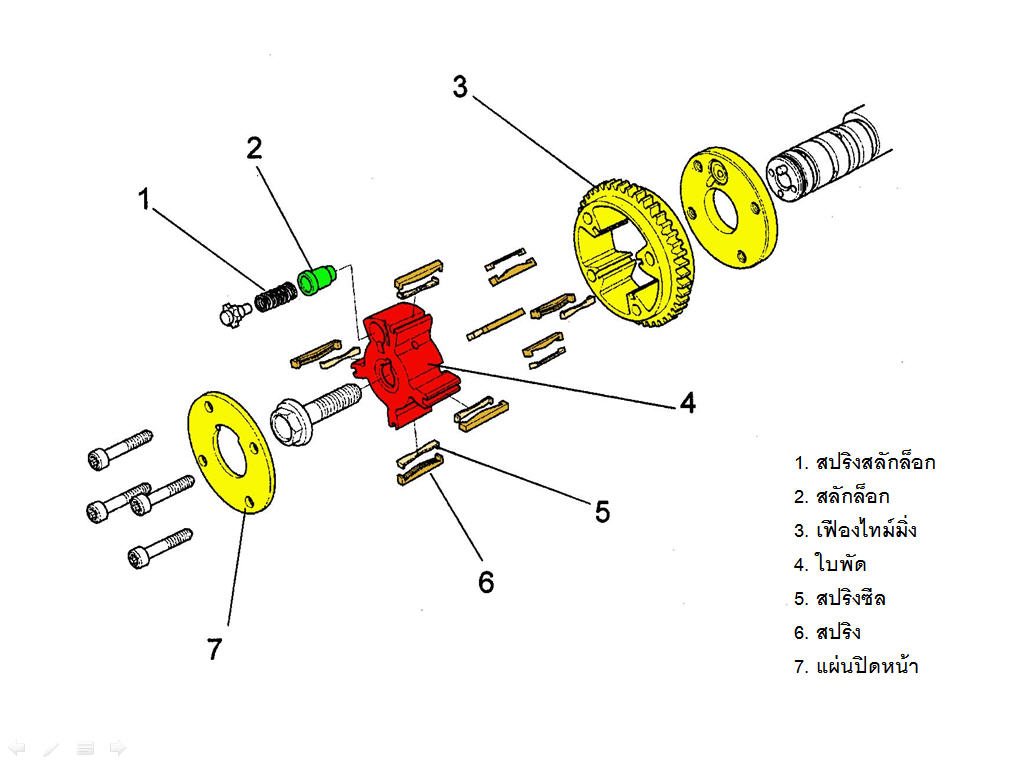 3

2

1

4

5

6

7

1. สปริงสลักล็อก
2. สลักล็อก
3. เฟืองไทม์มิ่ง
4. ใบพัด
5. สปริงซีล
6. สปริง
7. แผ่นปิดหน้า