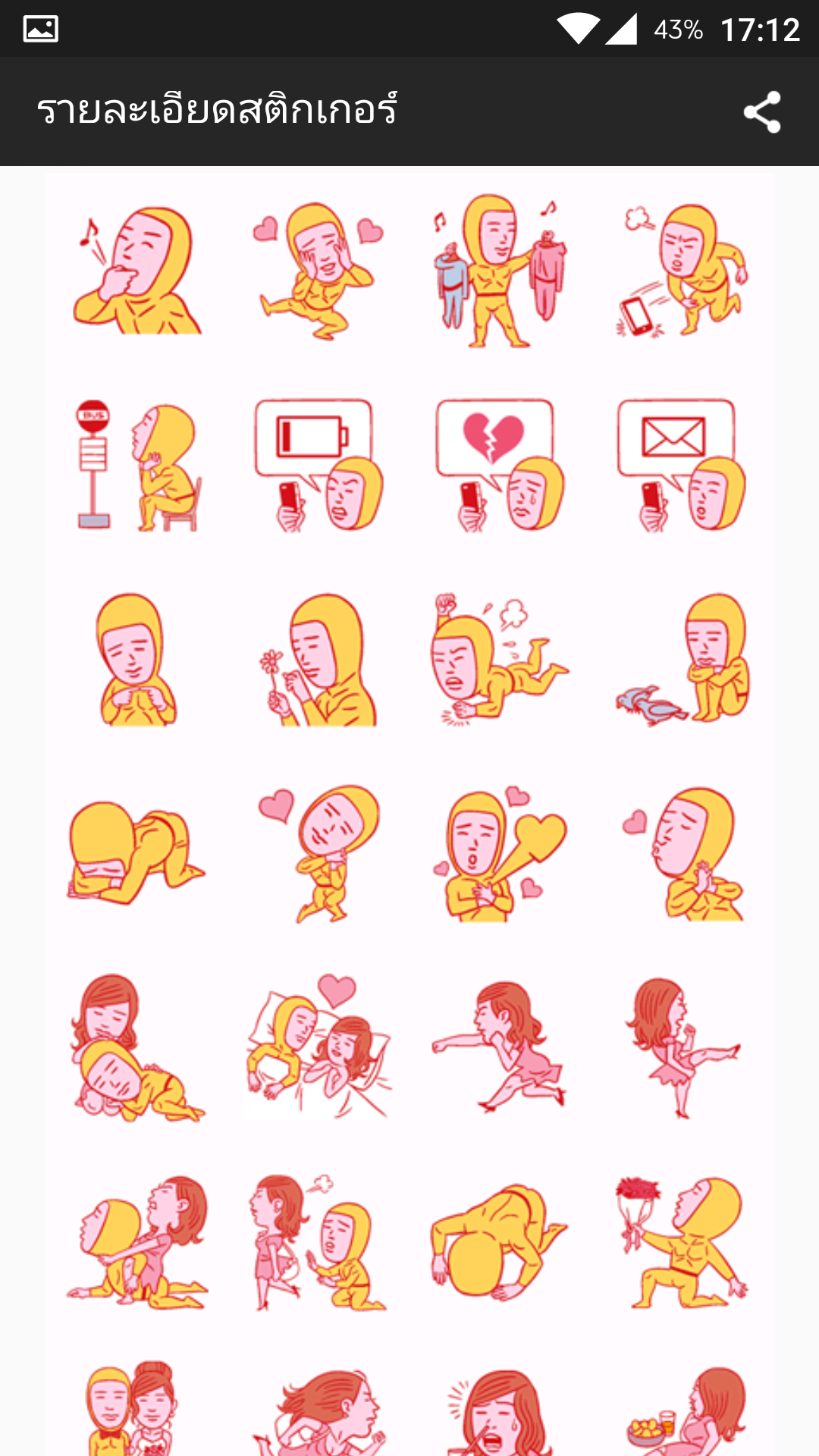 43% 17:12

รายละเอียดสติกเกอร์

BUS