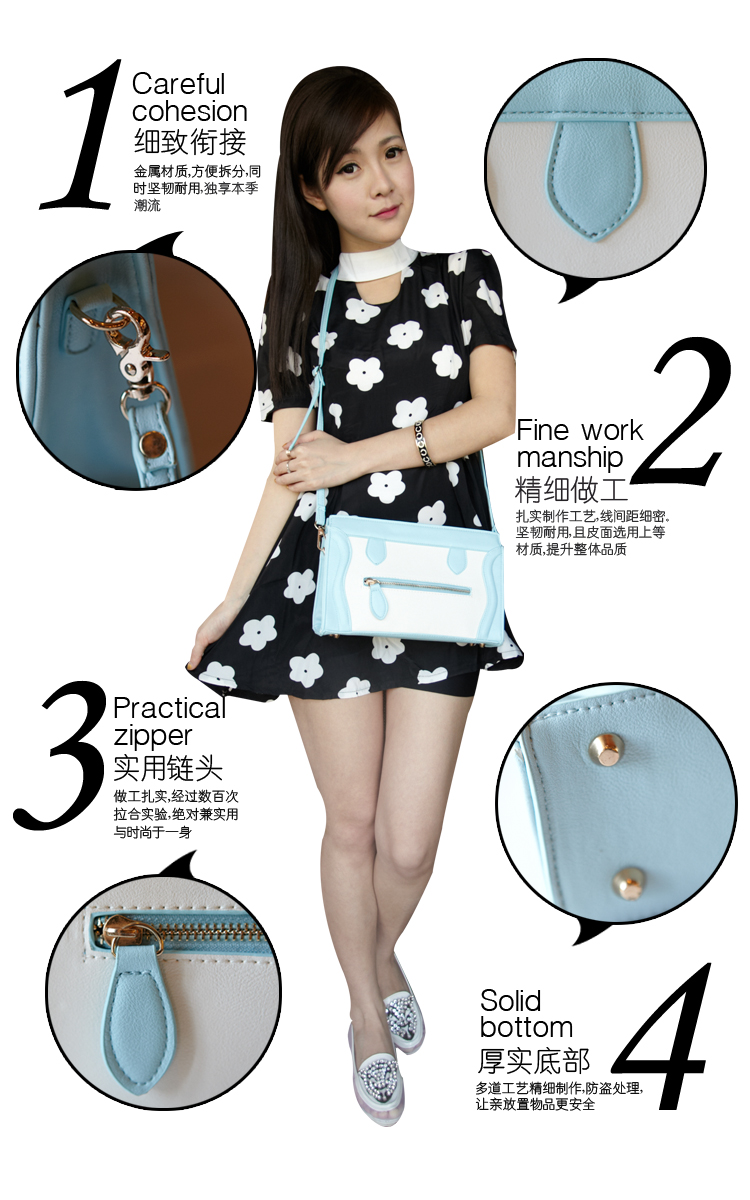 1 Careful cohesion
细致衔接
金属材质,方便拆分,同时坚韧耐用,独享本季潮流

2 Fine work manship
精细做工
扎实制作工艺,线间距细密,坚韧耐用,且皮面选用上等材质,提升整体品质

3 Practical zipper
实用链头
做工扎实,经过数百次拉合实验,绝对兼实用与时尚于一身

4 Solid bottom
厚实底部
多道工艺精细制作,防盗处理,让亲放置物品更安全