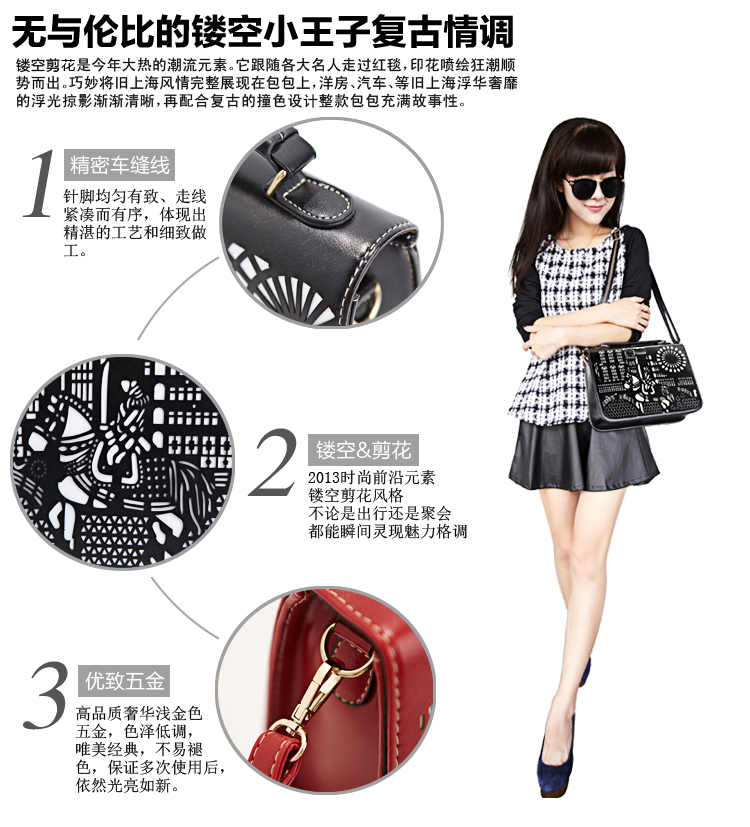 无与伦比的镂空小王子复古情调

镂空剪花是今年大热的潮流元素。它跟随各大名人走过红毯，印花喷绘狂潮顺势而出。巧妙将旧上海风情完整展现在包包上，洋房、汽车、等旧上海浮华奢靡的浮光掠影渐渐清晰，再配合复古的撞色设计整款包包充满故事性。

1 精密车缝线

针脚均匀有致、走线紧凑而有序，体现出精湛的工艺和细致做工。

2 镂空&剪花

2013时尚前沿元素
镂空剪花风格
不论是出行还是聚会
都能瞬间灵现魅力格调

3 优致五金

高品质奢华浅金色五金，色泽低调，唯美经典，不易褪色，保证多次使用后，依然光亮如新。