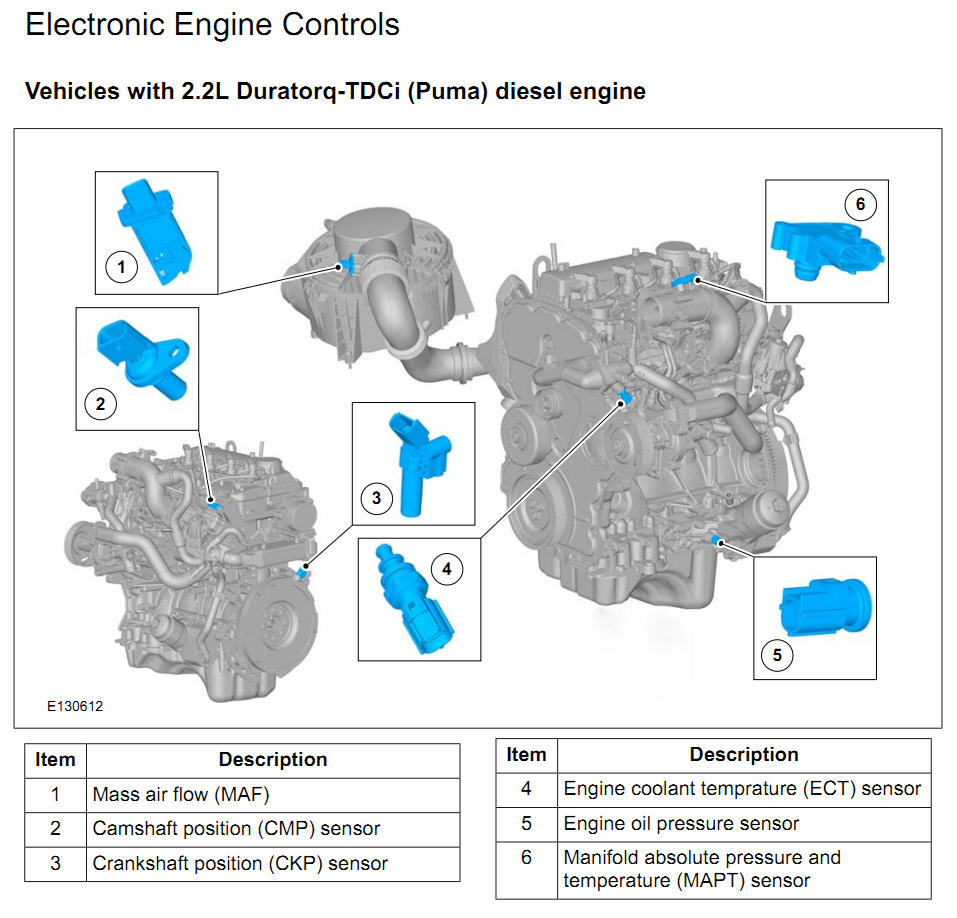 Electronic Engine Controls

Vehicles with 2.2L Duratorq-TDCi (Puma) diesel engine

1

2

3

4

5

6

E130612

| Item | Description |
|---|---|
| 1 | Mass air flow (MAF) |
| 2 | Camshaft position (CMP) sensor |
| 3 | Crankshaft position (CKP) sensor |

| Item | Description |
|---|---|
| 4 | Engine coolant temprature (ECT) sensor |
| 5 | Engine oil pressure sensor |
| 6 | Manifold absolute pressure and temperature (MAPT) sensor |