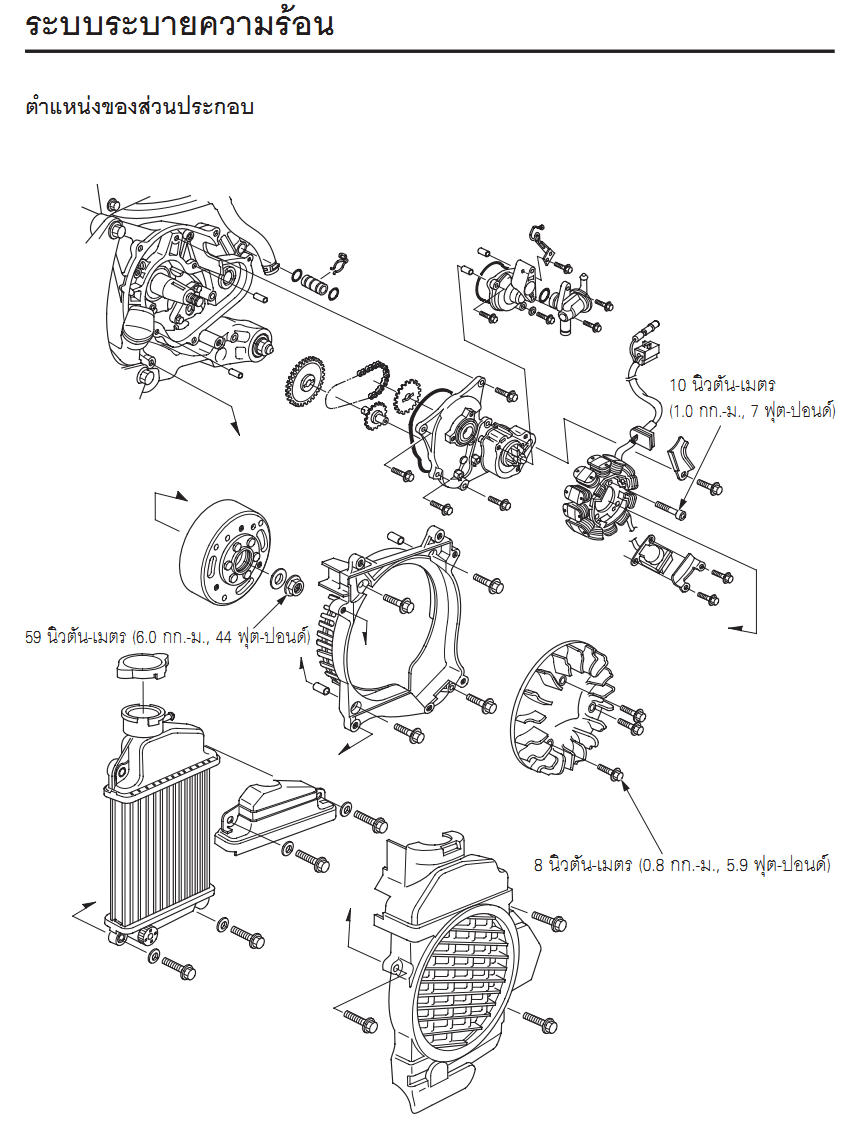 ระบบระบายความร้อน

ตำแหน่งของส่วนประกอบ

10 นิวตัน-เมตร (1.0 กก.-ม., 7 ฟุต-ปอนด์)

59 นิวตัน-เมตร (6.0 กก.-ม., 44 ฟุต-ปอนด์)

8 นิวตัน-เมตร (0.8 กก.-ม., 5.9 ฟุต-ปอนด์)