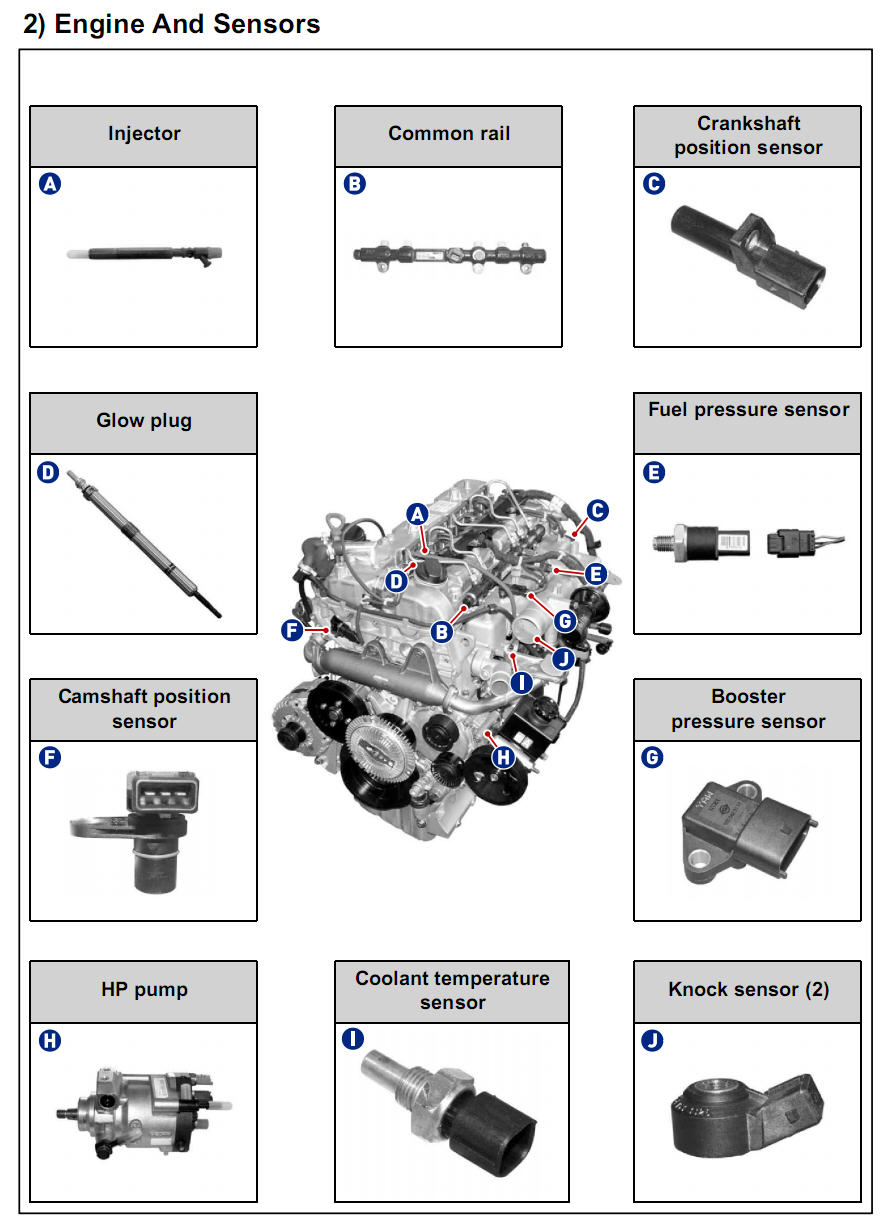 2) Engine And Sensors

Injector

A

Common rail

B

Crankshaft position sensor

C

Glow plug

D

Fuel pressure sensor

E

A

C

D

E

B

G

F

J

I

H

Camshaft position sensor

F

Booster pressure sensor

G

HP pump

H

Coolant temperature sensor

I

Knock sensor (2)

J