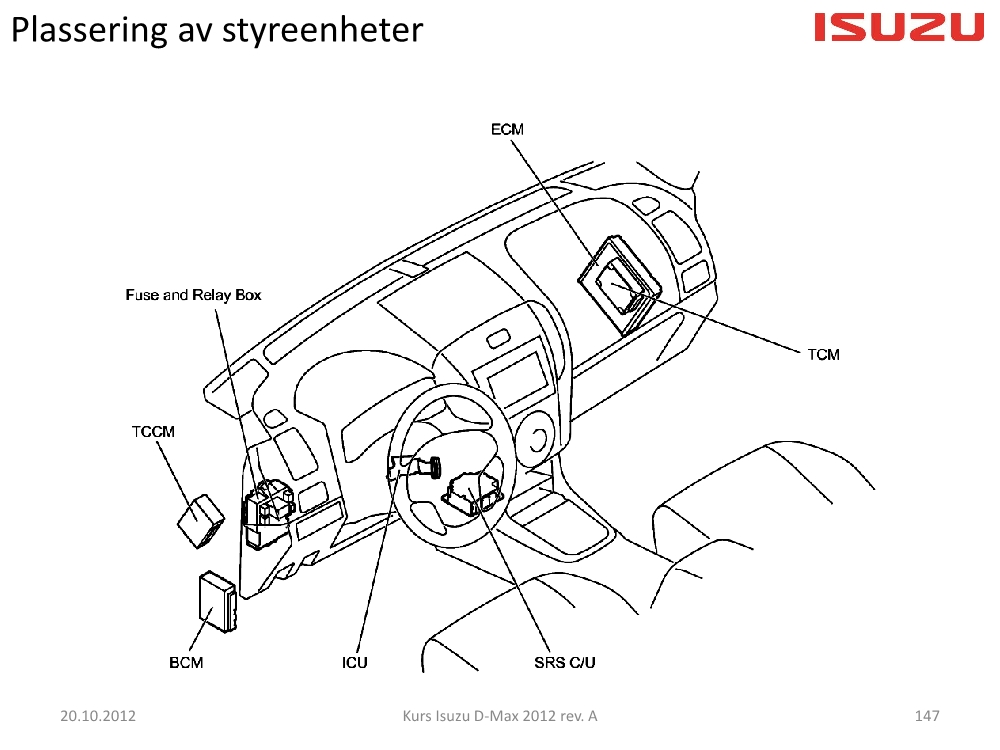 Plassering av styreenheter

ISUZU

ECM

Fuse and Relay Box

TCM

TCCM

BCM

ICU

SRS C/U

20.10.2012

Kurs Isuzu D-Max 2012 rev. A

147