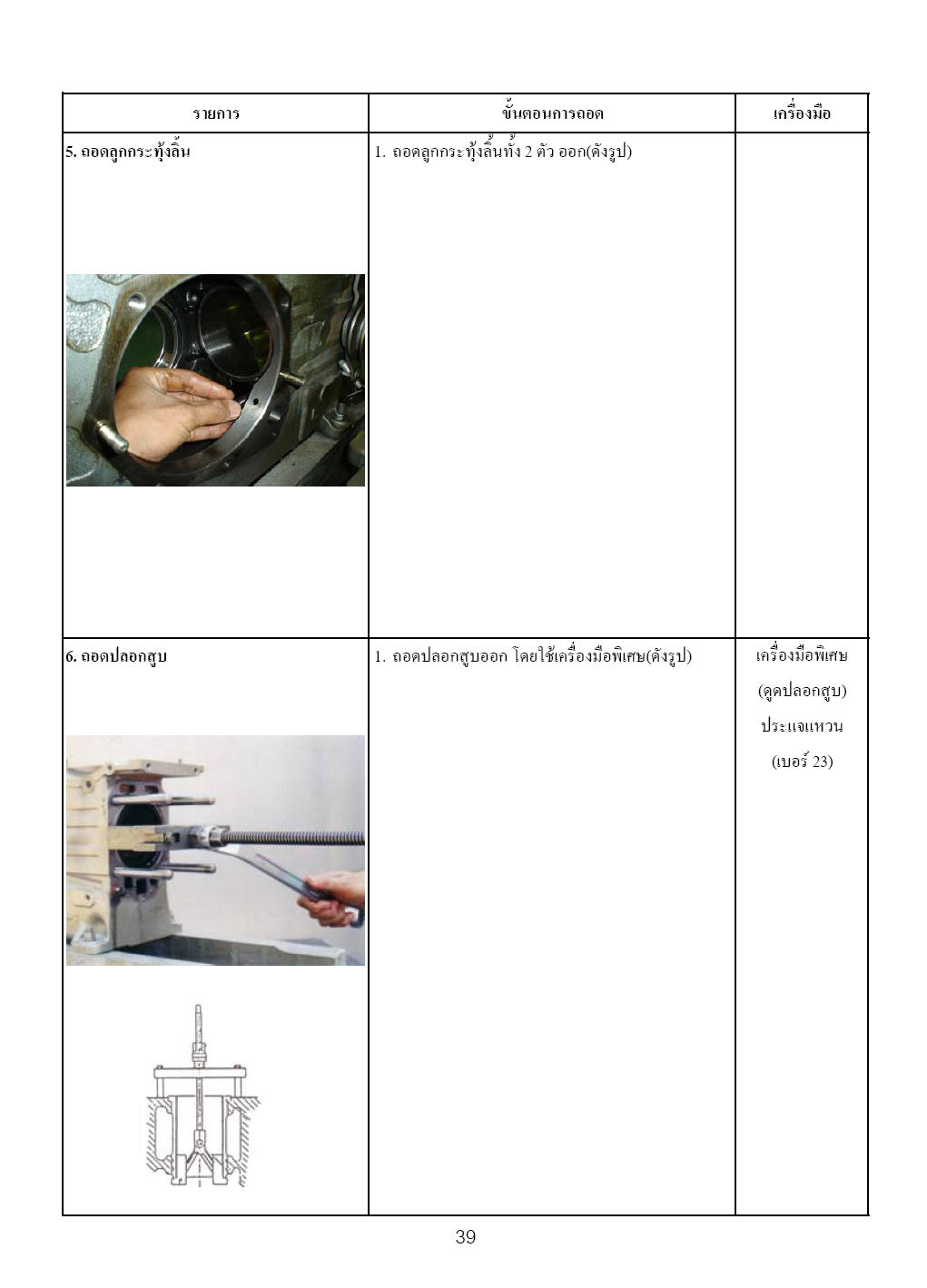 | รายการ | ขั้นตอนการถอด | เครื่องมือ |
|---|---|---|
| 5. ถอดลูกกระทุ้งลิ้น | 1. ถอดลูกกระทุ้งลิ้นทั้ง 2 ตัว ออก(ดังรูป) | |
| 6. ถอดปลอกสูบ | 1. ถอดปลอกสูบออก โดยใช้เครื่องมือพิเศษ(ดังรูป) | เครื่องมือพิเศษ (ดูดปลอกสูบ) ประแจแหวน (เบอร์ 23) |

39