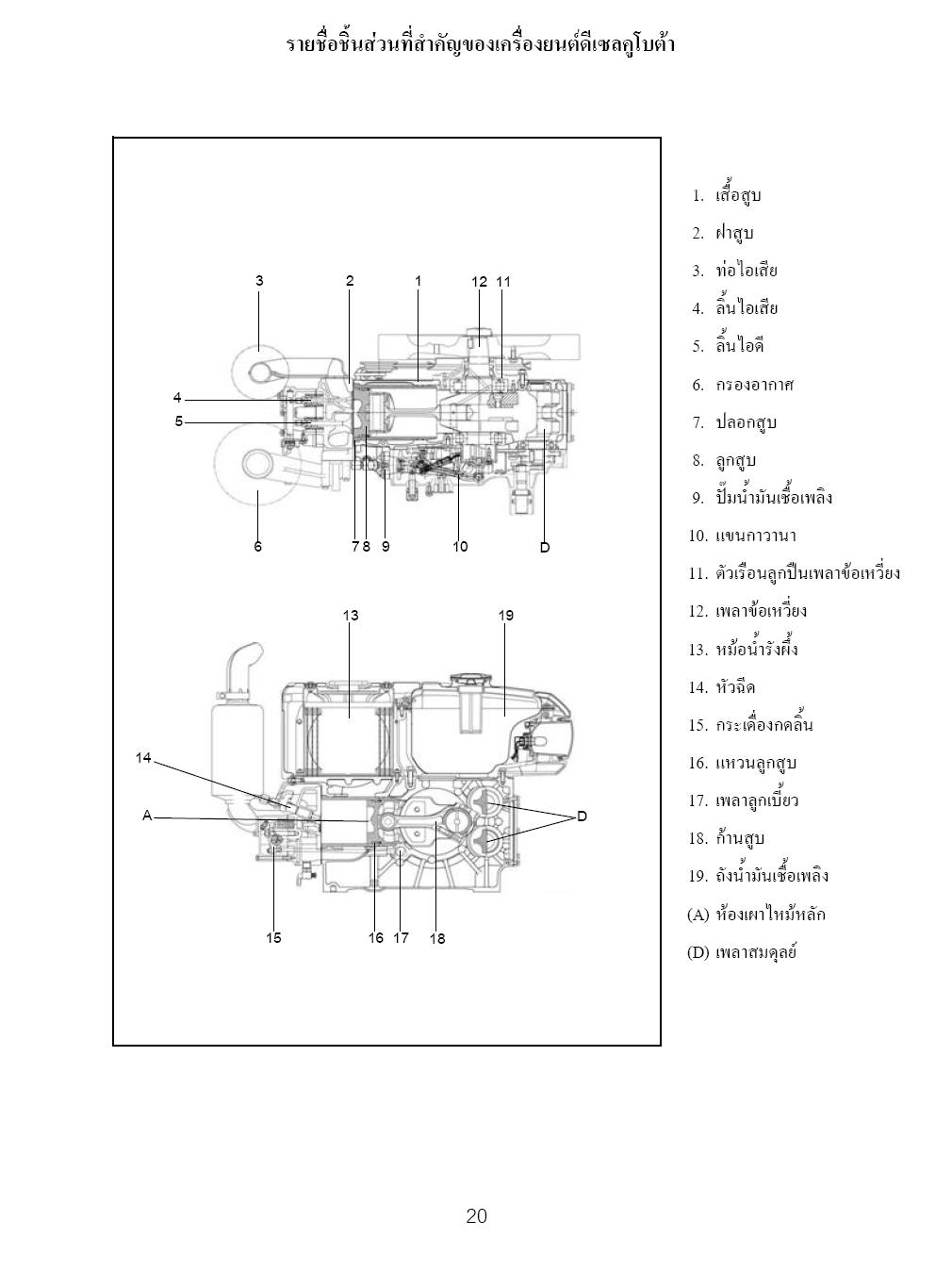 รายชื่อชิ้นส่วนที่สำคัญของเครื่องยนต์ดีเซลคูโบต้า

3 2 1 12 11

4

5

6 7 8 9 10 D

13 19

14

A D

15 16 17 18

1. เสื้อสูบ
2. ฝาสูบ
3. ท่อไอเสีย
4. ลิ้นไอเสีย
5. ลิ้นไอดี
6. กรองอากาศ
7. ปลอกสูบ
8. ลูกสูบ
9. ปั๊มน้ำมันเชื้อเพลิง
10. แขนกาวานา
11. ตัวเรือนลูกปืนเพลาข้อเหวี่ยง
12. เพลาข้อเหวี่ยง
13. หม้อน้ำรังผึ้ง
14. หัวฉีด
15. กระเดื่องกดลิ้น
16. แหวนลูกสูบ
17. เพลาลูกเบี้ยว
18. ก้านสูบ
19. ถังน้ำมันเชื้อเพลิง
(A) ห้องเผาไหม้หลัก
(D) เพลาสมดุลย์

20