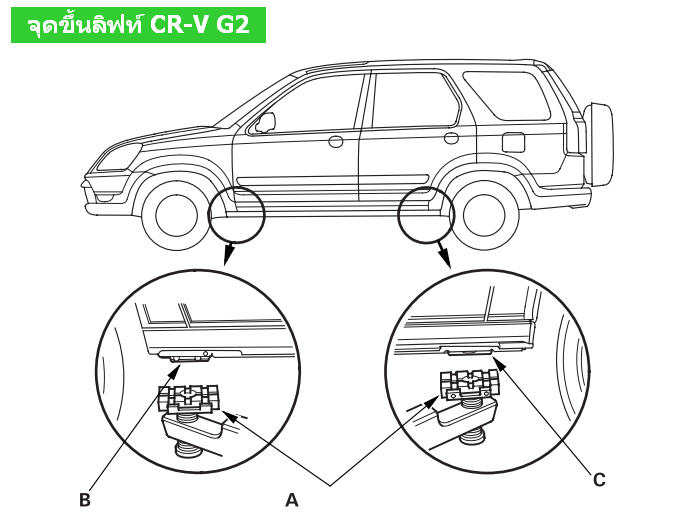 จุดขึ้นลิฟท์ CR-V G2

B

A

C