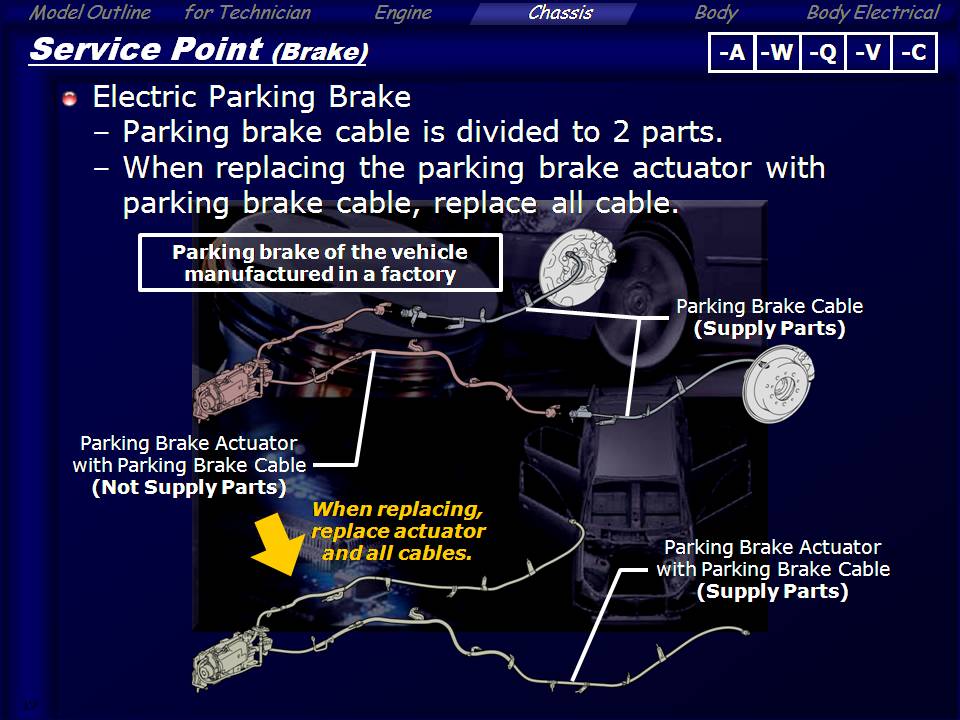 Model Outline for Technician Engine Chassis Body Body Electrical

Service Point (Brake)

-A -W -Q -V -C

Electric Parking Brake
– Parking brake cable is divided to 2 parts.
– When replacing the parking brake actuator with parking brake cable, replace all cable.

Parking brake of the vehicle manufactured in a factory

Parking Brake Cable (Supply Parts)

Parking Brake Actuator with Parking Brake Cable (Not Supply Parts)

When replacing, replace actuator and all cables.

Parking Brake Actuator with Parking Brake Cable (Supply Parts)