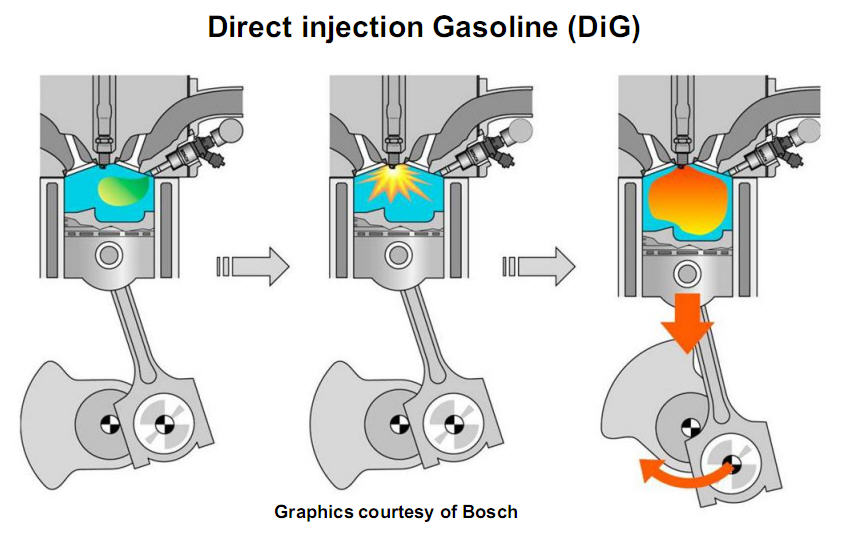 Direct injection Gasoline (DiG)

Graphics courtesy of Bosch