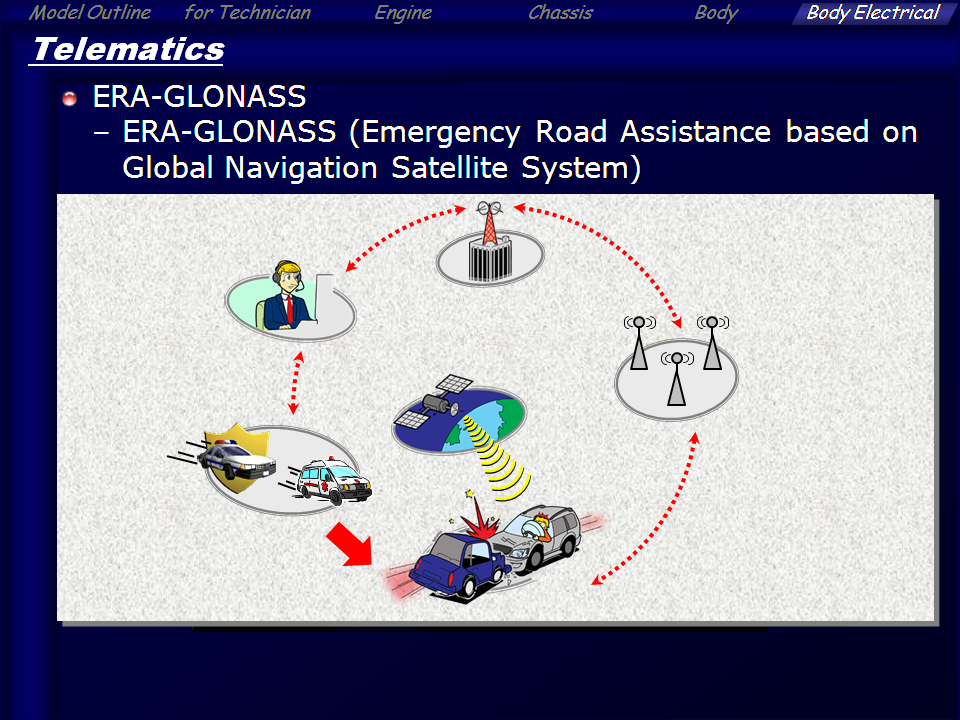 Model Outline for Technician Engine Chassis Body Body Electrical

Telematics

ERA-GLONASS
– ERA-GLONASS (Emergency Road Assistance based on Global Navigation Satellite System)