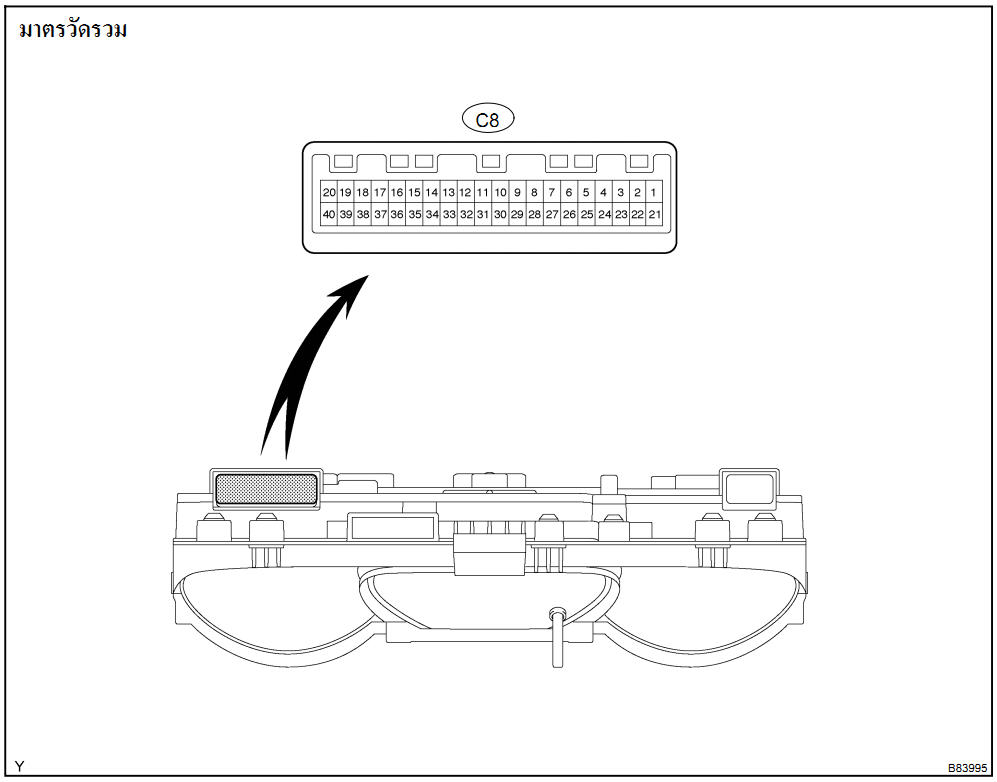 มาตรวัดรวม

C8

| 20 | 19 | 18 | 17 | 16 | 15 | 14 | 13 | 12 | 11 | 10 | 9 | 8 | 7 | 6 | 5 | 4 | 3 | 2 | 1 |
|---|---|---|---|---|---|---|---|---|---|---|---|---|---|---|---|---|---|---|---|
| 40 | 39 | 38 | 37 | 36 | 35 | 34 | 33 | 32 | 31 | 30 | 29 | 28 | 27 | 26 | 25 | 24 | 23 | 22 | 21 |

Y

B83995