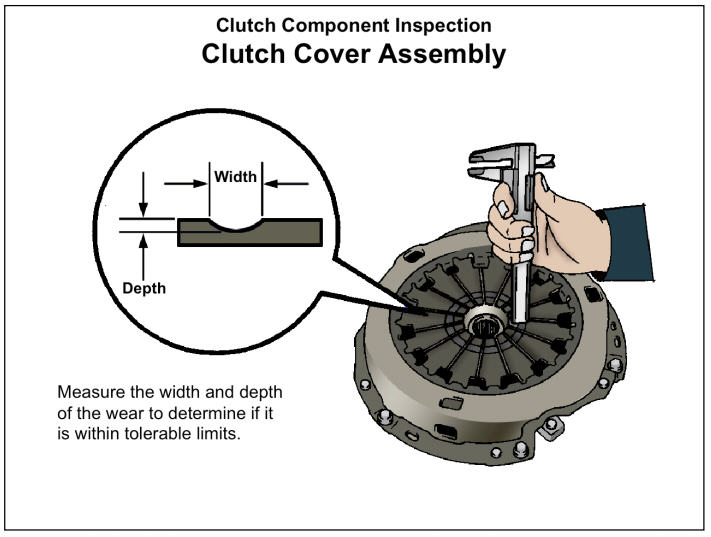 Clutch Component Inspection
Clutch Cover Assembly

Width

Depth

Measure the width and depth of the wear to determine if it is within tolerable limits.