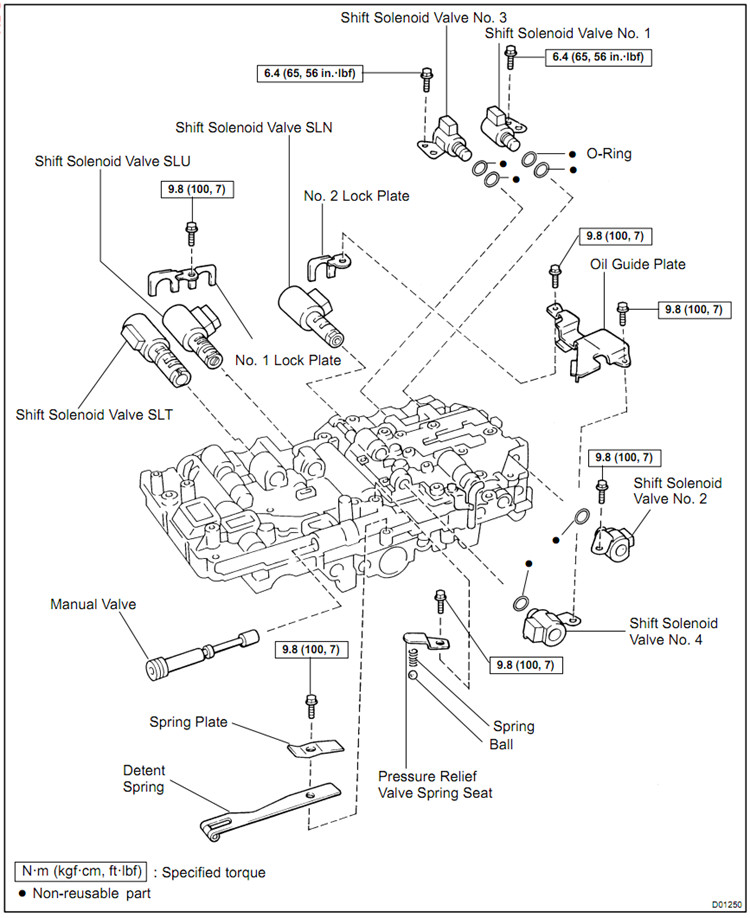 Shift Solenoid Valve No. 3

Shift Solenoid Valve No. 1

6.4 (65, 56 in.·lbf)

6.4 (65, 56 in.·lbf)

Shift Solenoid Valve SLN

O-Ring

Shift Solenoid Valve SLU

9.8 (100, 7)

No. 2 Lock Plate

9.8 (100, 7)

Oil Guide Plate

9.8 (100, 7)

No. 1 Lock Plate

Shift Solenoid Valve SLT

9.8 (100, 7)

Shift Solenoid Valve No. 2

Manual Valve

Shift Solenoid Valve No. 4

9.8 (100, 7)

9.8 (100, 7)

Spring Plate

Spring

Ball

Detent Spring

Pressure Relief Valve Spring Seat

N·m (kgf·cm, ft·lbf) : Specified torque

● Non-reusable part

D01250