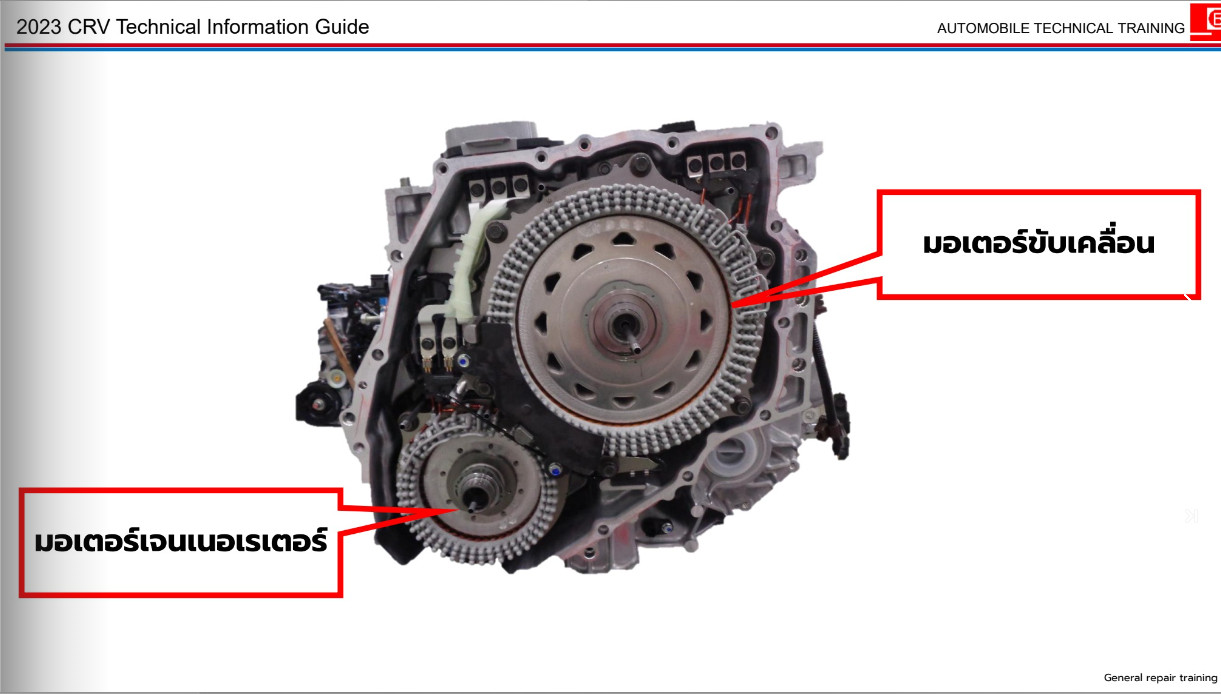 2023 CRV Technical Information Guide

AUTOMOBILE TECHNICAL TRAINING

มอเตอร์ขับเคลื่อน

มอเตอร์เจนเนอเรเตอร์

General repair training