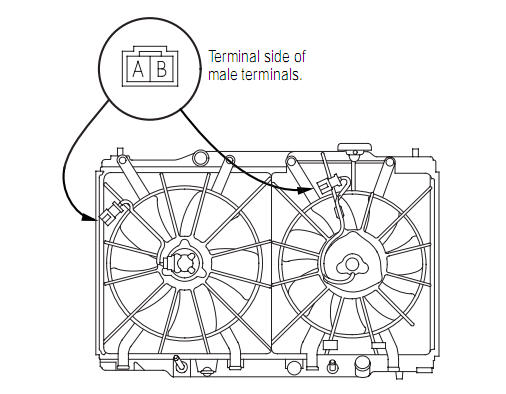 A B

Terminal side of male terminals.