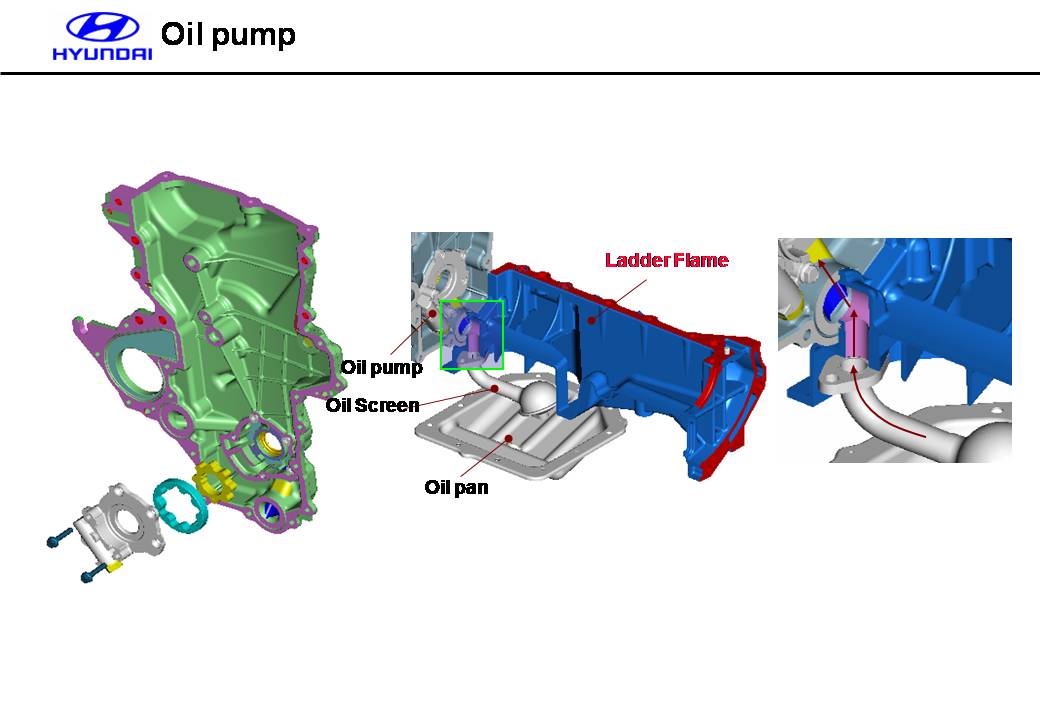 HYUNDAI

Oil pump

Ladder Flame

Oil pump

Oil Screen

Oil pan