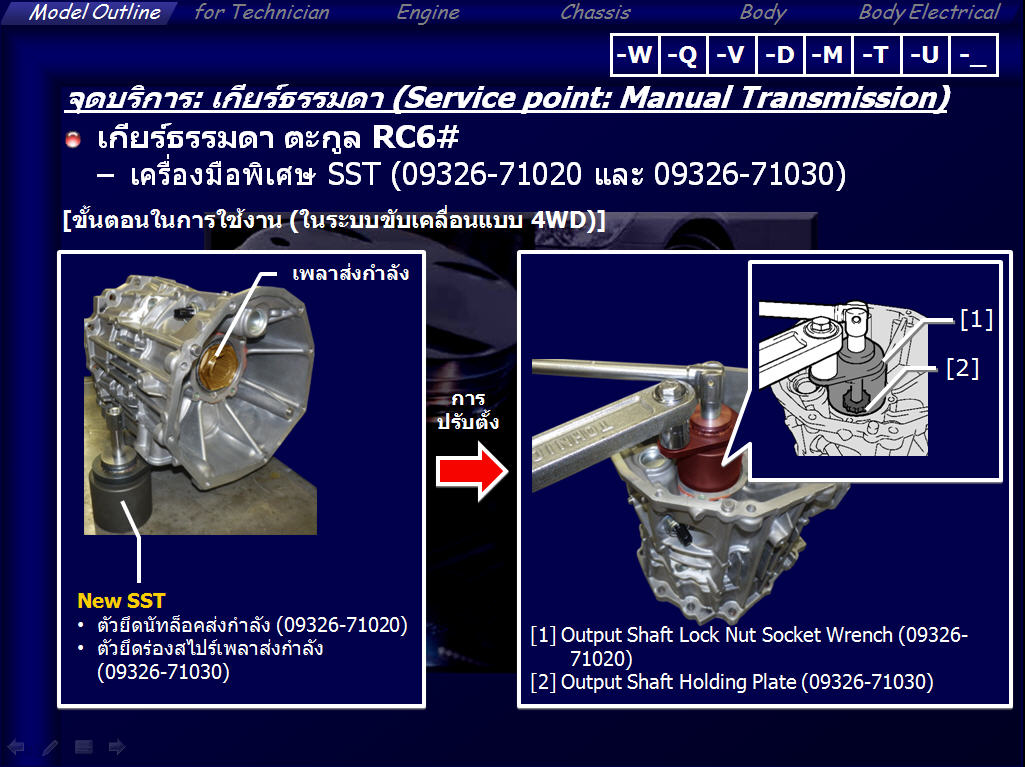 Model Outline for Technician Engine Chassis Body Body Electrical

-W -Q -V -D -M -T -U -_

จุดบริการ: เกียร์ธรรมดา (Service point: Manual Transmission)

เกียร์ธรรมดา ตะกูล RC6#

– เครื่องมือพิเศษ SST (09326-71020 และ 09326-71030)

[ขั้นตอนในการใช้งาน (ในระบบขับเคลื่อนแบบ 4WD)]

เพลาส่งกำลัง

New SST

• ตัวยึดนัทล็อคส่งกำลัง (09326-71020)

• ตัวยึดร่องสไปร์เพลาส่งกำลัง (09326-71030)

การปรับตั้ง

[1]

[2]

[1] Output Shaft Lock Nut Socket Wrench (09326-71020)

[2] Output Shaft Holding Plate (09326-71030)