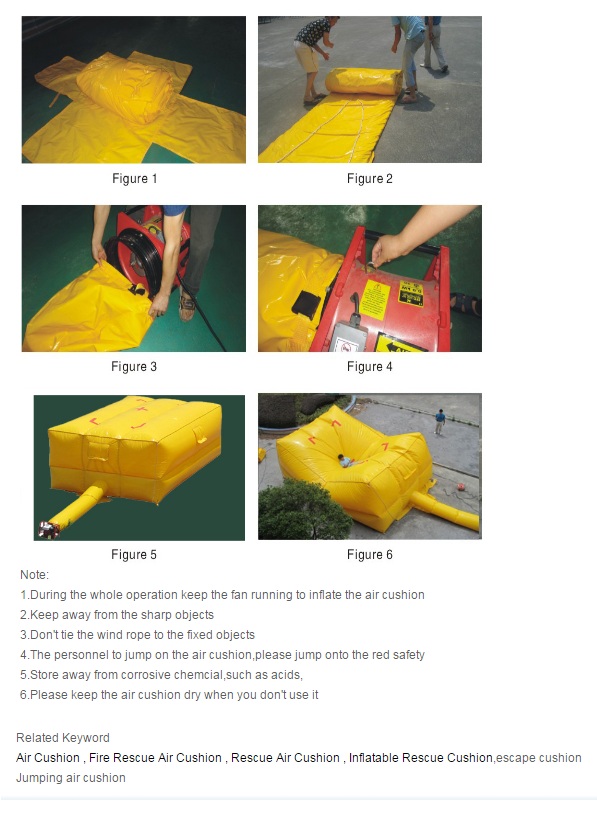 Figure 1

Figure 2

Figure 3

Figure 4

Figure 5

Figure 6

Note:

1.During the whole operation keep the fan running to inflate the air cushion

2.Keep away from the sharp objects

3.Don't tie the wind rope to the fixed objects

4.The personnel to jump on the air cushion,please jump onto the red safety

5.Store away from corrosive chemcial,such as acids,

6.Please keep the air cushion dry when you don't use it

Related Keyword

Air Cushion , Fire Rescue Air Cushion , Rescue Air Cushion , Inflatable Rescue Cushion,escape cushion Jumping air cushion