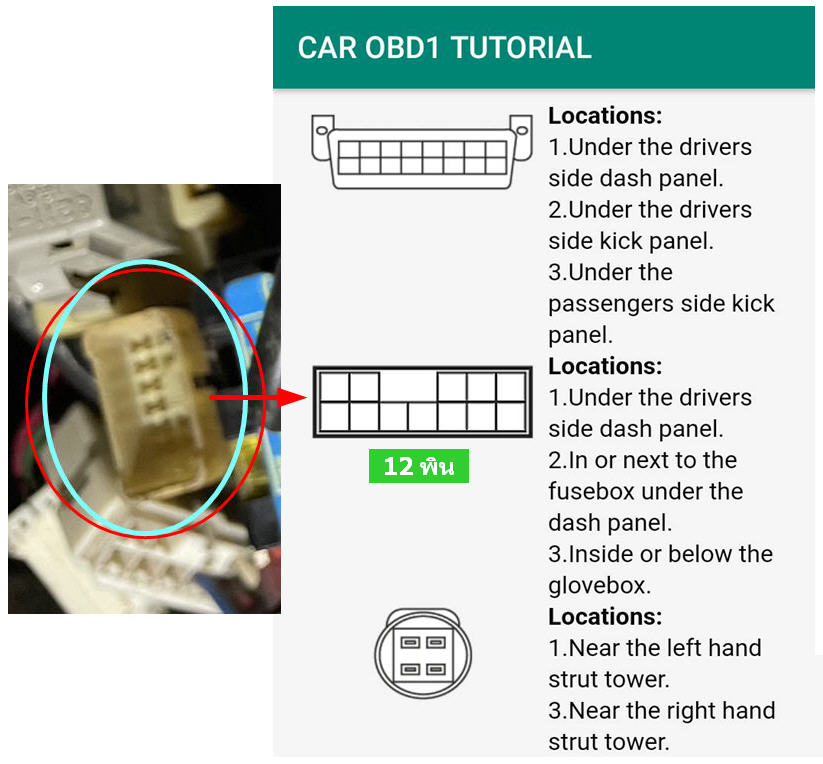 CAR OBD1 TUTORIAL

Locations:
1.Under the drivers side dash panel.
2.Under the drivers side kick panel.
3.Under the passengers side kick panel.

12 พิน

Locations:
1.Under the drivers side dash panel.
2.In or next to the fusebox under the dash panel.
3.Inside or below the glovebox.

Locations:
1.Near the left hand strut tower.
3.Near the right hand strut tower.