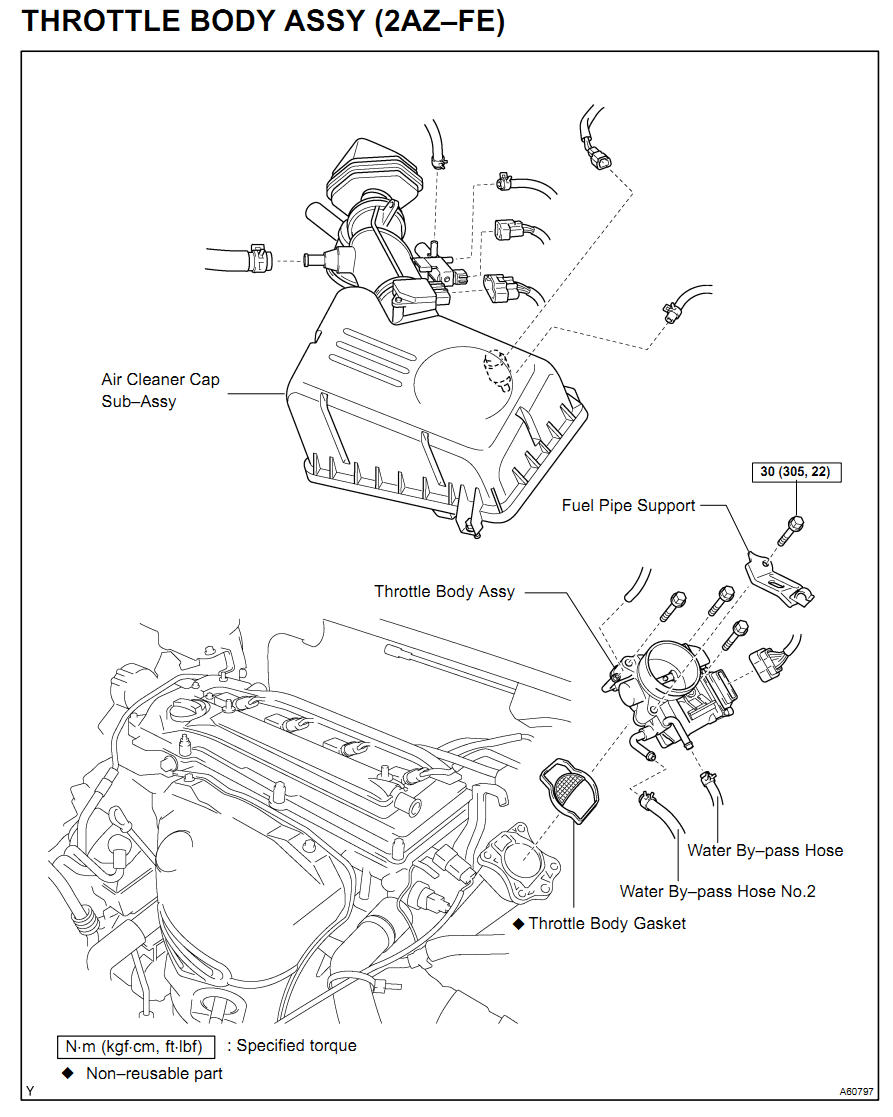 THROTTLE BODY ASSY (2AZ–FE)

Air Cleaner Cap Sub–Assy

30 (305, 22)

Fuel Pipe Support

Throttle Body Assy

Water By–pass Hose

Water By–pass Hose No.2

◆ Throttle Body Gasket

N·m (kgf·cm, ft·lbf) : Specified torque

◆ Non–reusable part

Y

A60797