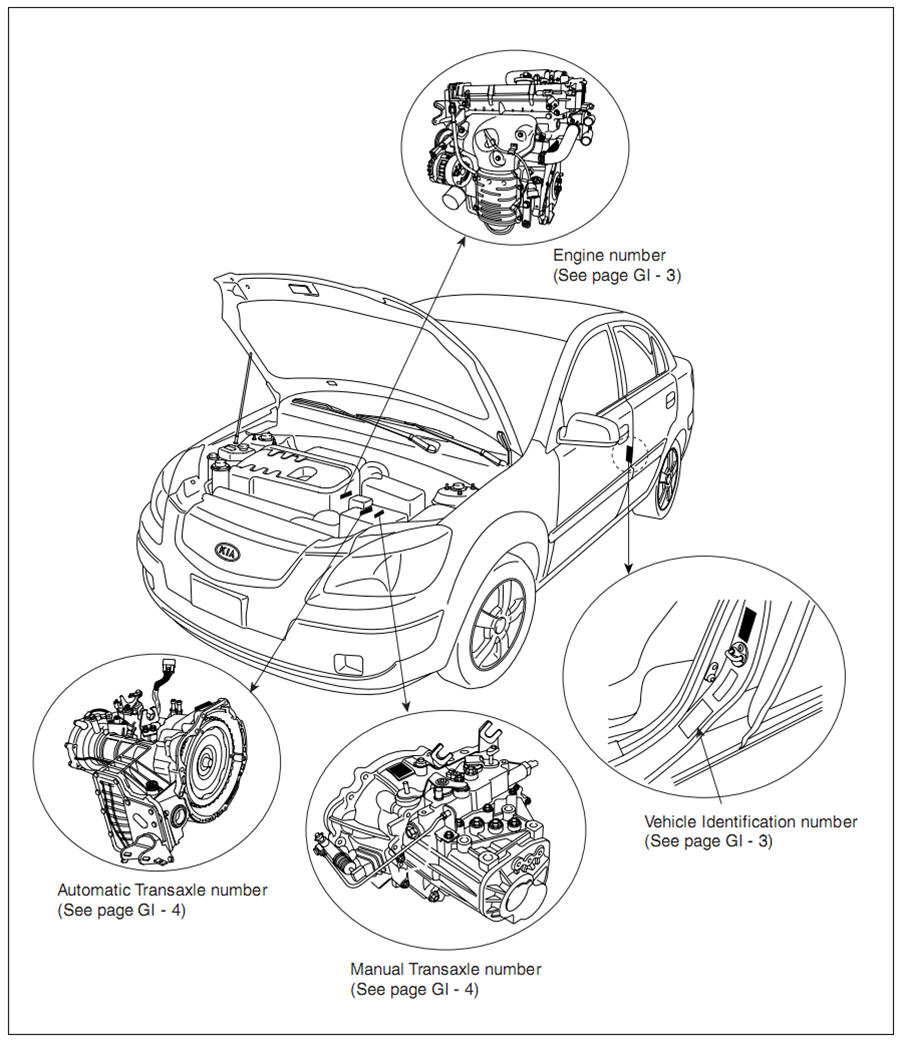 Engine number
(See page GI - 3)

KIA

Vehicle Identification number
(See page GI - 3)

Automatic Transaxle number
(See page GI - 4)

Manual Transaxle number
(See page GI - 4)